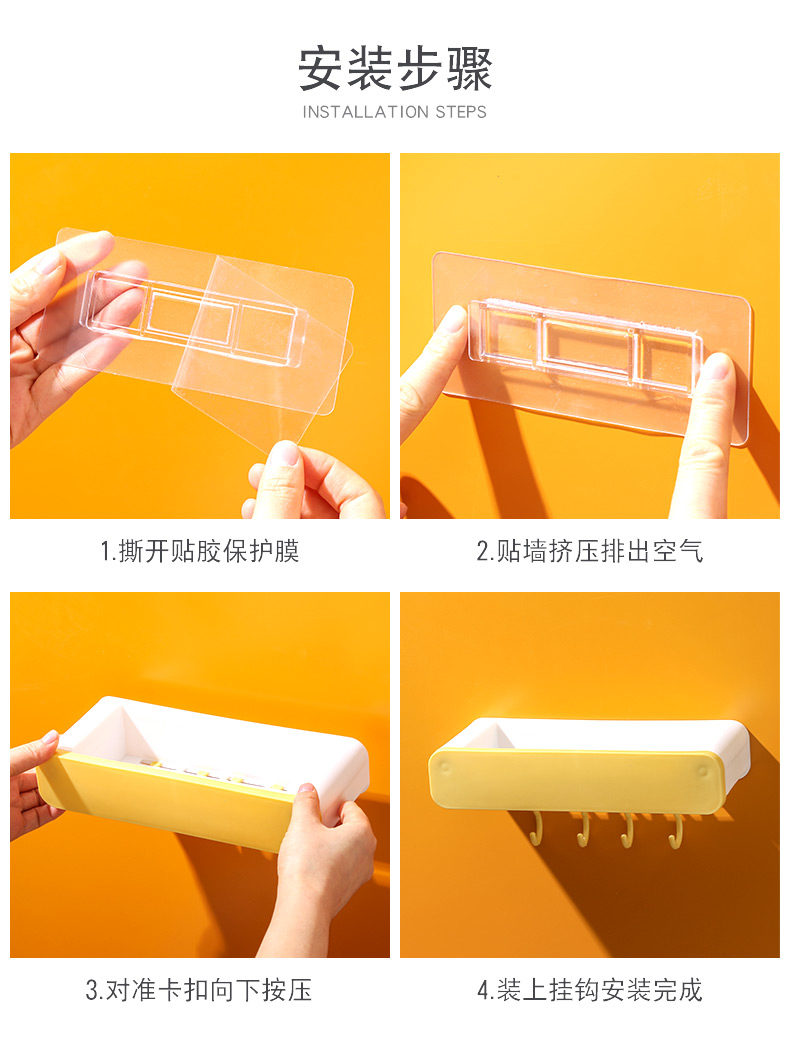 安装步骤
INSTALLATION STEPS

1.撕开贴胶保护膜

2.贴墙挤压排出空气

3.对准卡扣向下按压

4.装上挂钩安装完成