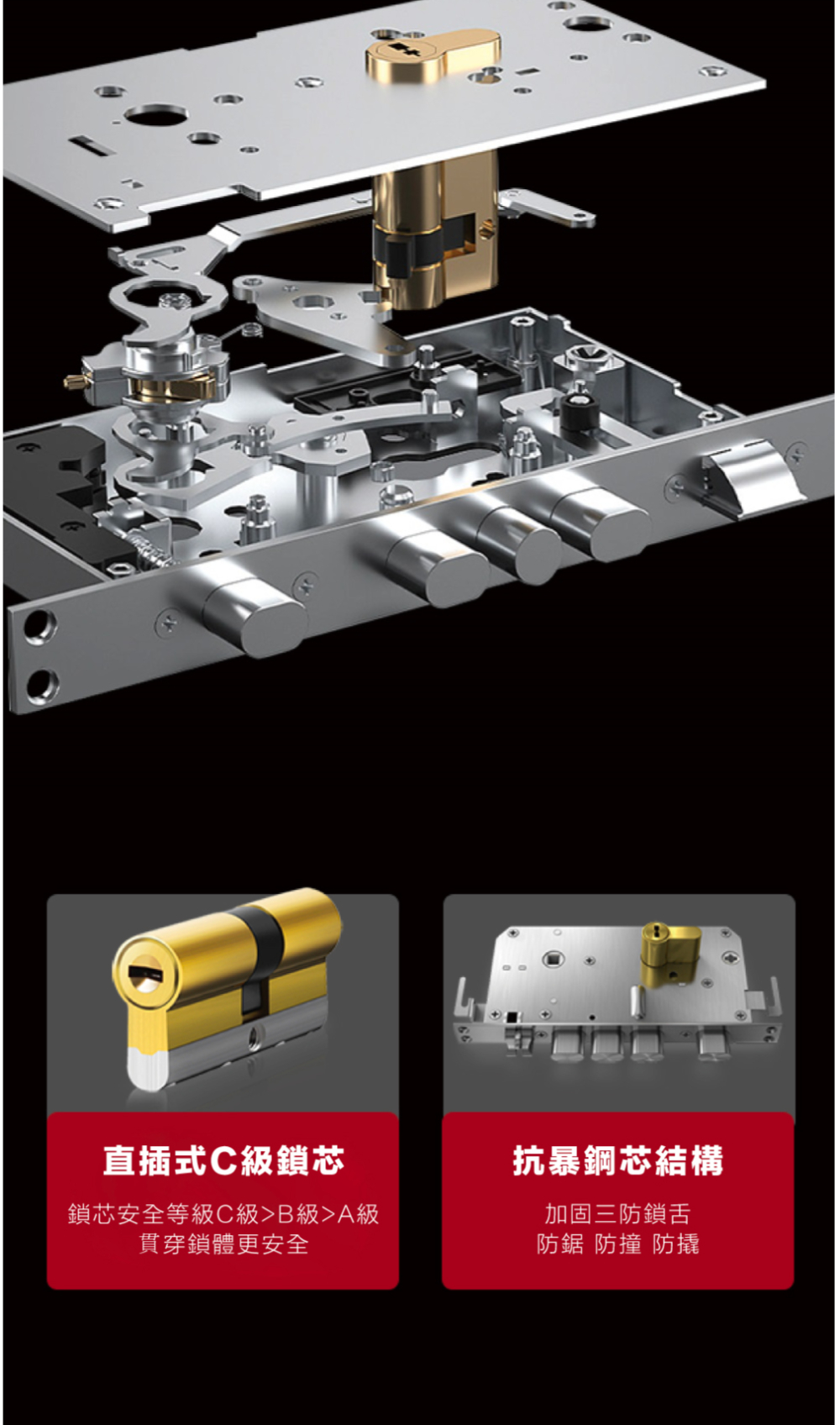 直插式C級鎖芯

鎖芯安全等級C級>B級>A級
貫穿鎖體更安全

抗暴鋼芯結構

加固三防鎖舌
防鋸 防撞 防撬