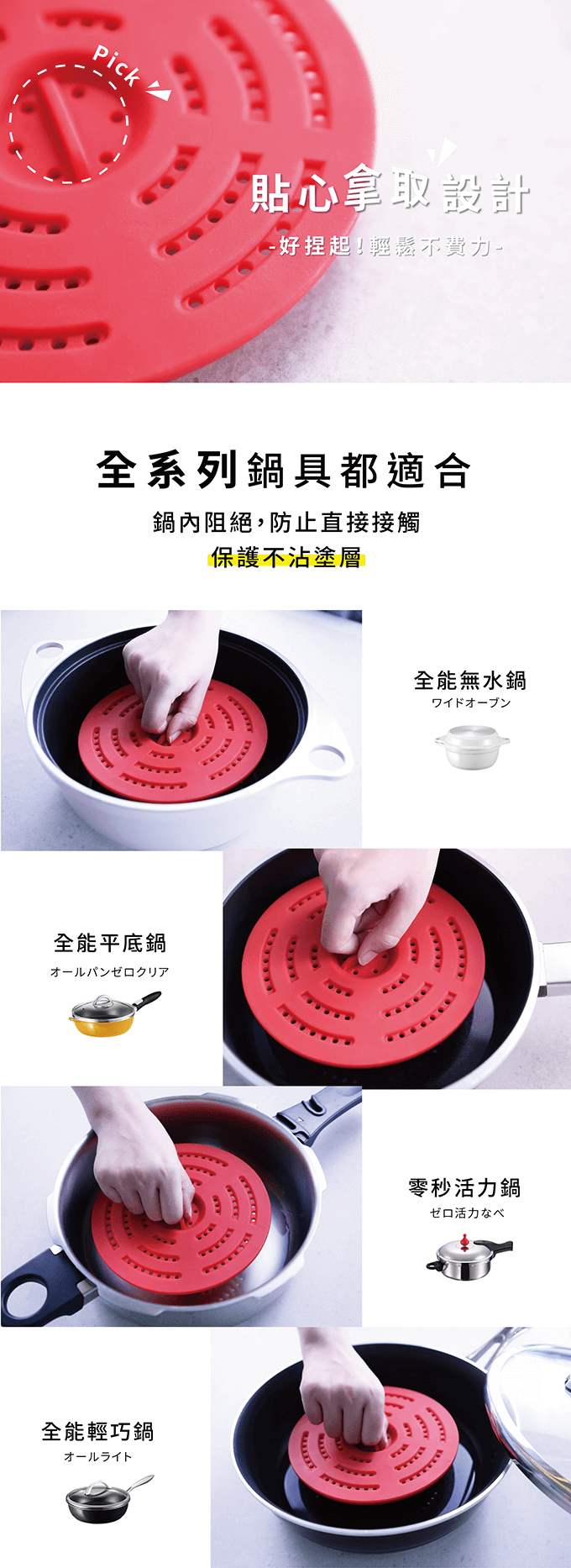 Pick

貼心拿取設計
-好捏起！輕鬆不費力-

全系列鍋具都適合
鍋內阻絕，防止直接接觸
保護不沾塗層

全能無水鍋
ワイドオーブン

全能平底鍋
オールパンゼロクリア

零秒活力鍋
ゼロ活力なべ

全能輕巧鍋
オールライト