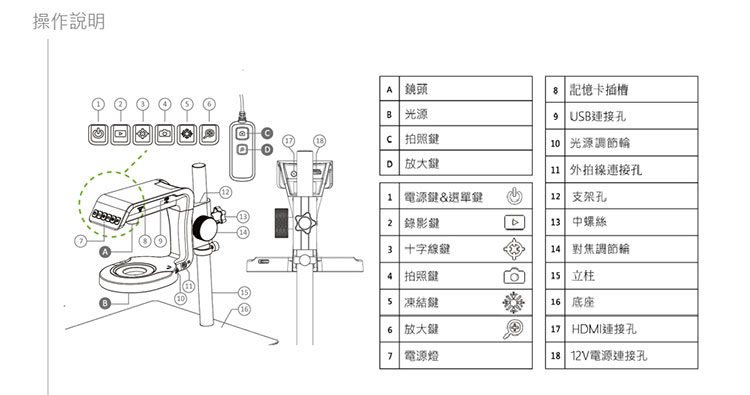 操作說明

1 2 3 4 5 6
C
D
17 18
12
13
14
7 8 9
A
11
10
15
16
B

| A | 鏡頭 |
|---|---|
| B | 光源 |
| C | 拍照鍵 |
| D | 放大鍵 |

| 1 | 電源鍵&選單鍵 |
|---|---|
| 2 | 錄影鍵 |
| 3 | 十字線鍵 |
| 4 | 拍照鍵 |
| 5 | 凍結鍵 |
| 6 | 放大鍵 |
| 7 | 電源燈 |

| 8 | 記憶卡插槽 |
|---|---|
| 9 | USB連接孔 |
| 10 | 光源調節輪 |
| 11 | 外拍線連接孔 |
| 12 | 支架孔 |
| 13 | 中螺絲 |
| 14 | 對焦調節輪 |
| 15 | 立柱 |
| 16 | 底座 |
| 17 | HDMI連接孔 |
| 18 | 12V電源連接孔 |