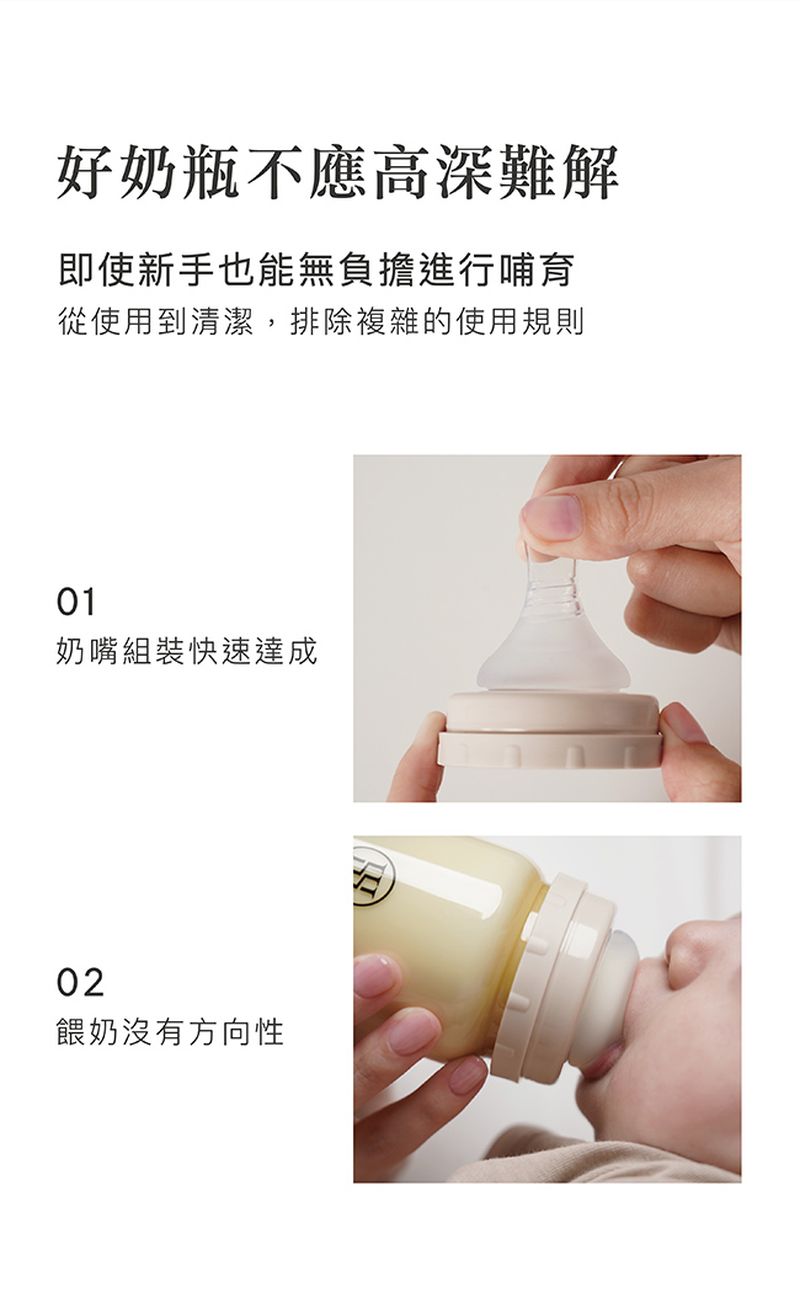 好奶瓶不應高深難解

即使新手也能無負擔進行哺育
從使用到清潔，排除複雜的使用規則

01
奶嘴組裝快速達成

02
餵奶沒有方向性