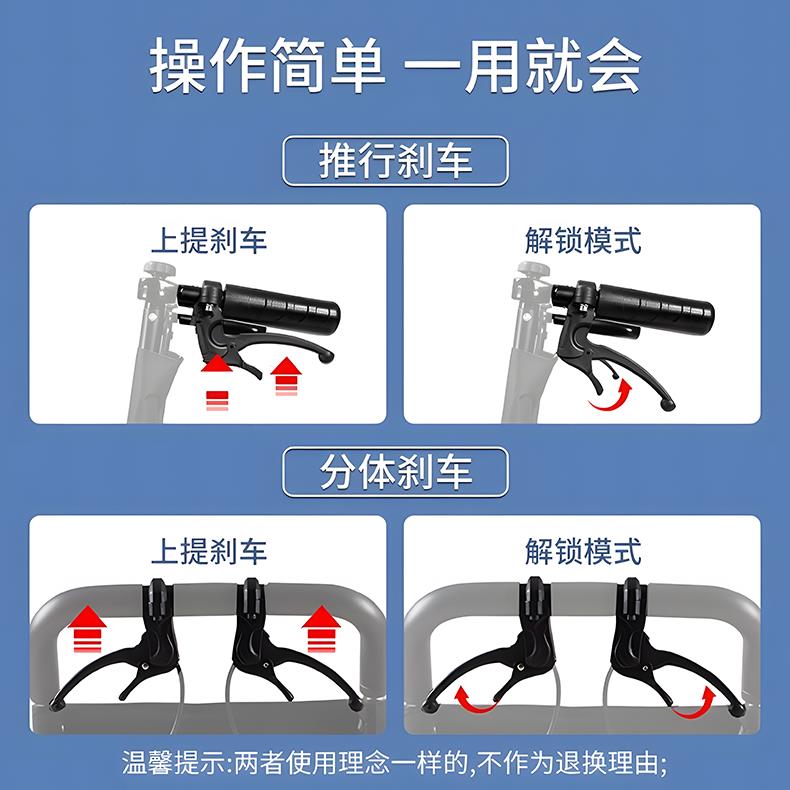 操作简单 一用就会

推行刹车

上提刹车

解锁模式

分体刹车

上提刹车

解锁模式

温馨提示:两者使用理念一样的,不作为退换理由;