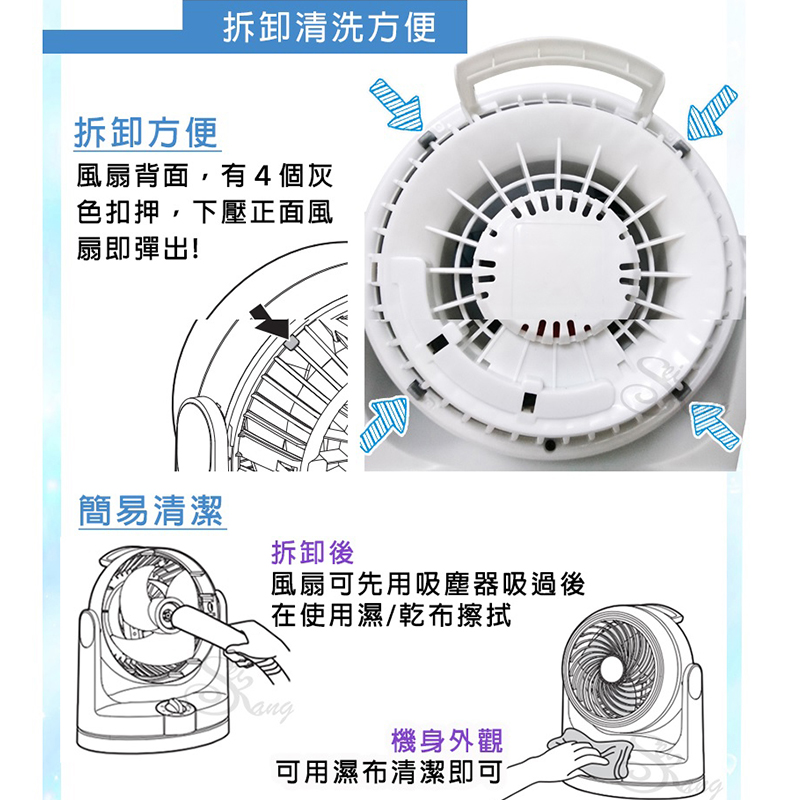 拆卸清洗方便

拆卸方便

風扇背面，有4個灰色扣押，下壓正面風扇即彈出!

簡易清潔

拆卸後
風扇可先用吸塵器吸過後在使用濕/乾布擦拭

機身外觀
可用濕布清潔即可