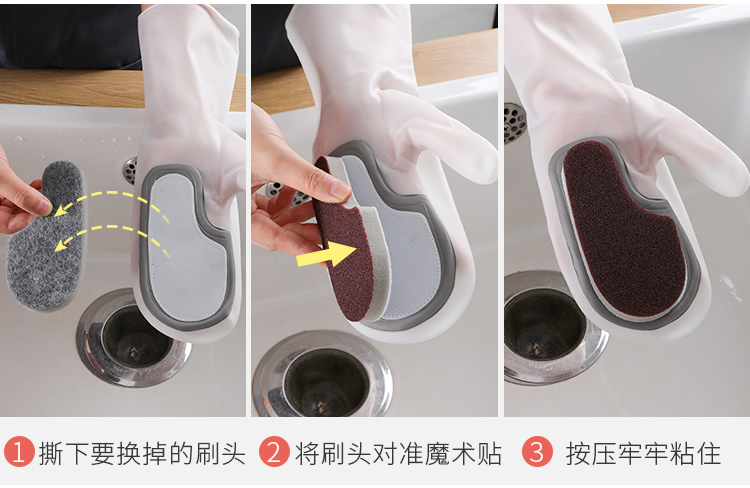 1 撕下要换掉的刷头 2 将刷头对准魔术贴 3 按压牢牢粘住