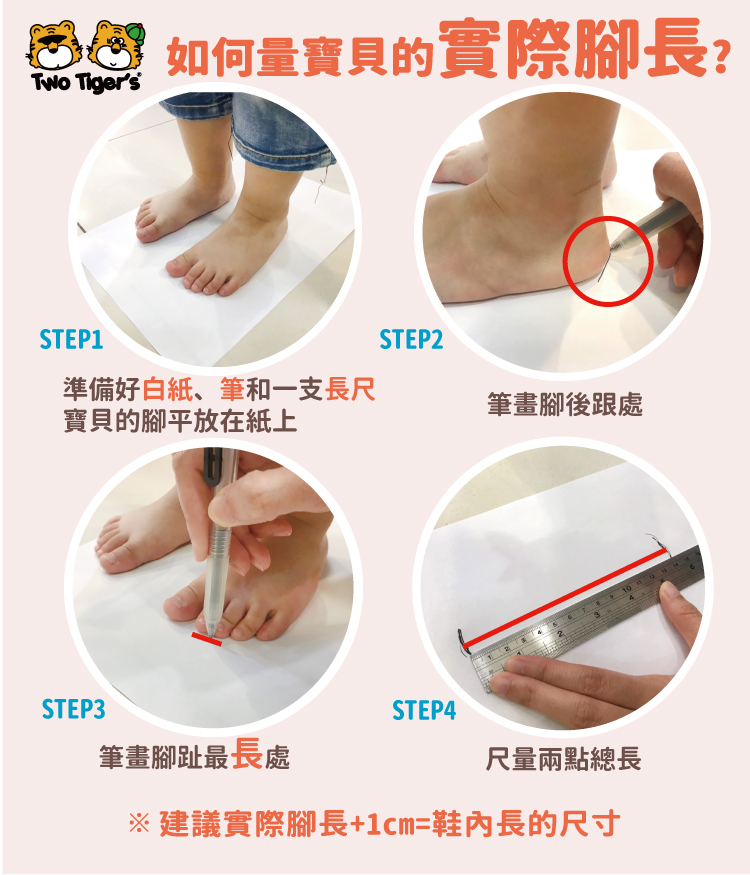 Two Tiger's

如何量寶貝的實際腳長?

STEP1
準備好白紙、筆和一支長尺
寶貝的腳平放在紙上

STEP2
筆畫腳後跟處

STEP3
筆畫腳趾最長處

STEP4
尺量兩點總長

※ 建議實際腳長+1cm=鞋內長的尺寸