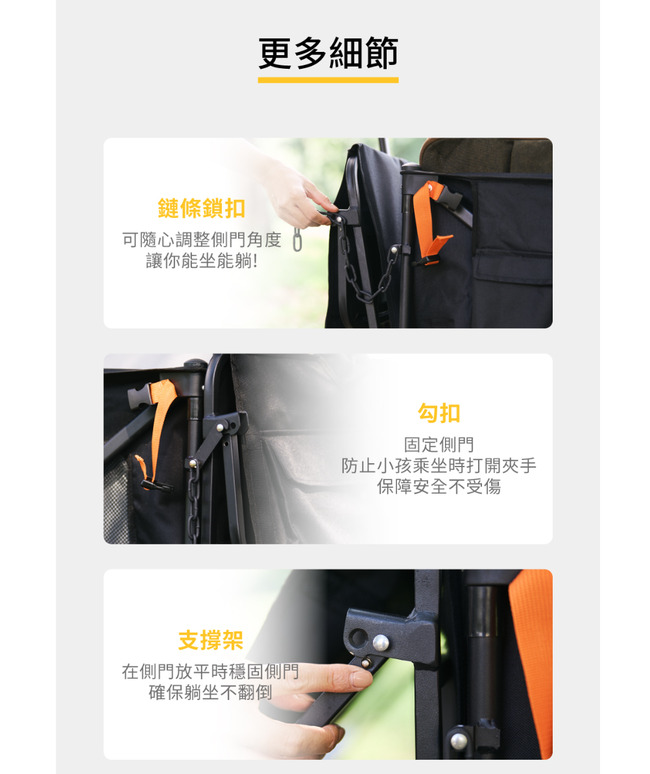 更多細節

鏈條鎖扣

可隨心調整側門角度
讓你能坐能躺!

勾扣

固定側門
防止小孩乘坐時打開夾手
保障安全不受傷

支撐架

在側門放平時穩固側門
確保躺坐不翻倒