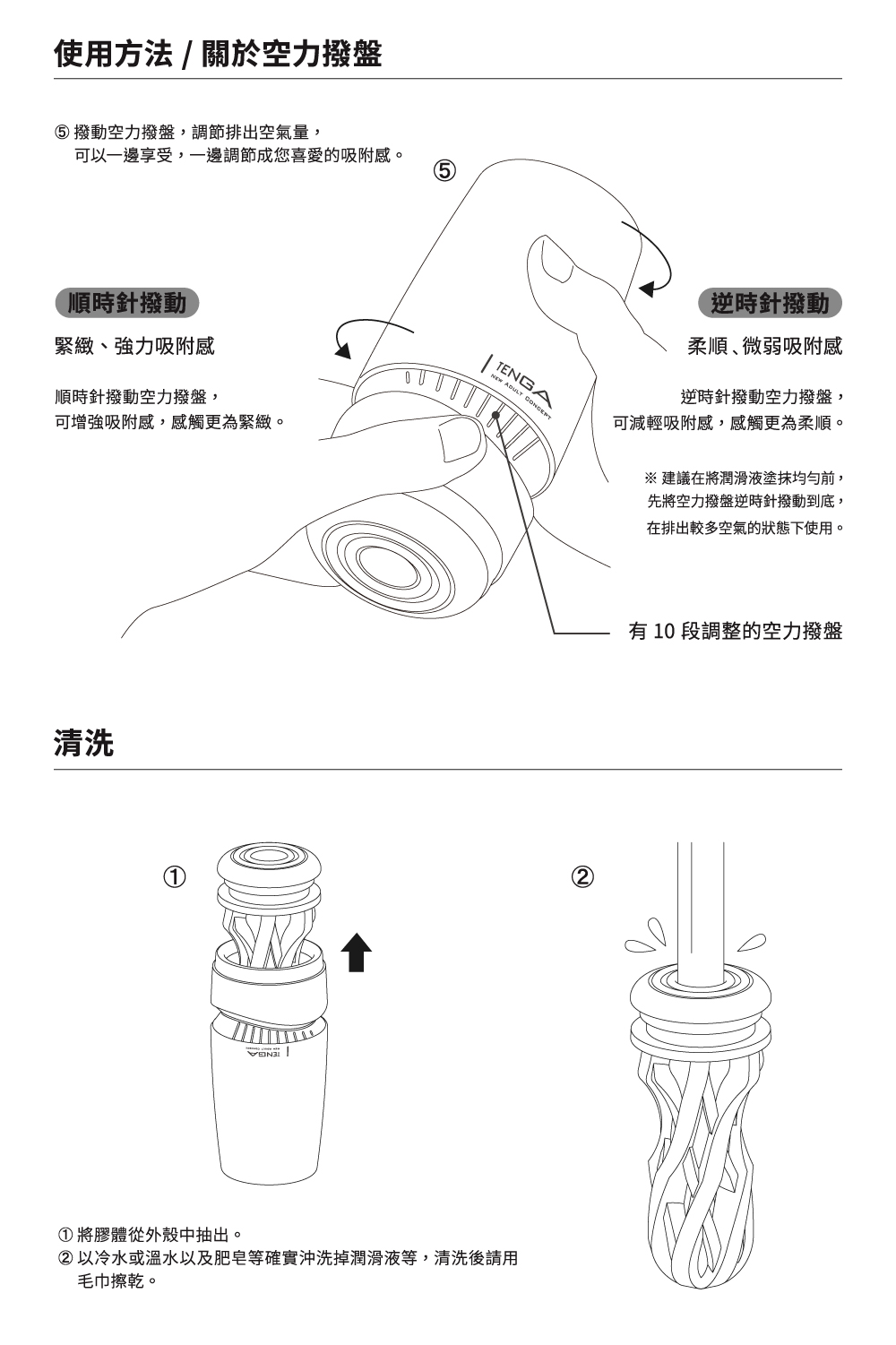 使用方法 / 關於空力撥盤

⑤ 撥動空力撥盤，調節排出空氣量，
可以一邊享受，一邊調節成您喜愛的吸附感。

⑤

順時針撥動

緊緻、強力吸附感

順時針撥動空力撥盤，
可增強吸附感，感觸更為緊緻。

TENGA
NEW ADULT CONCEPT

逆時針撥動

柔順、微弱吸附感

逆時針撥動空力撥盤，
可減輕吸附感，感觸更為柔順。

※ 建議在將潤滑液塗抹均勻前，
先將空力撥盤逆時針撥動到底，
在排出較多空氣的狀態下使用。

有 10 段調整的空力撥盤

清洗

①

TENGA

②

① 將膠體從外殼中抽出。
② 以冷水或溫水以及肥皂等確實沖洗掉潤滑液等，清洗後請用毛巾擦乾。