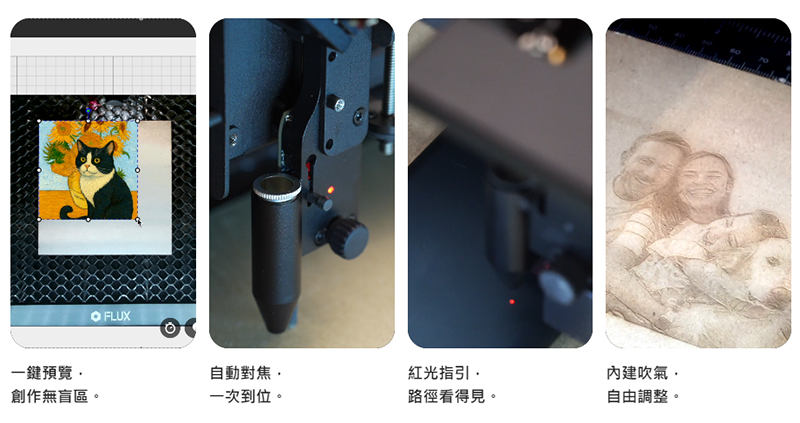 FLUX

一鍵預覽，
創作無盲區。

自動對焦，
一次到位。

紅光指引，
路徑看得見。

內建吹氣，
自由調整。