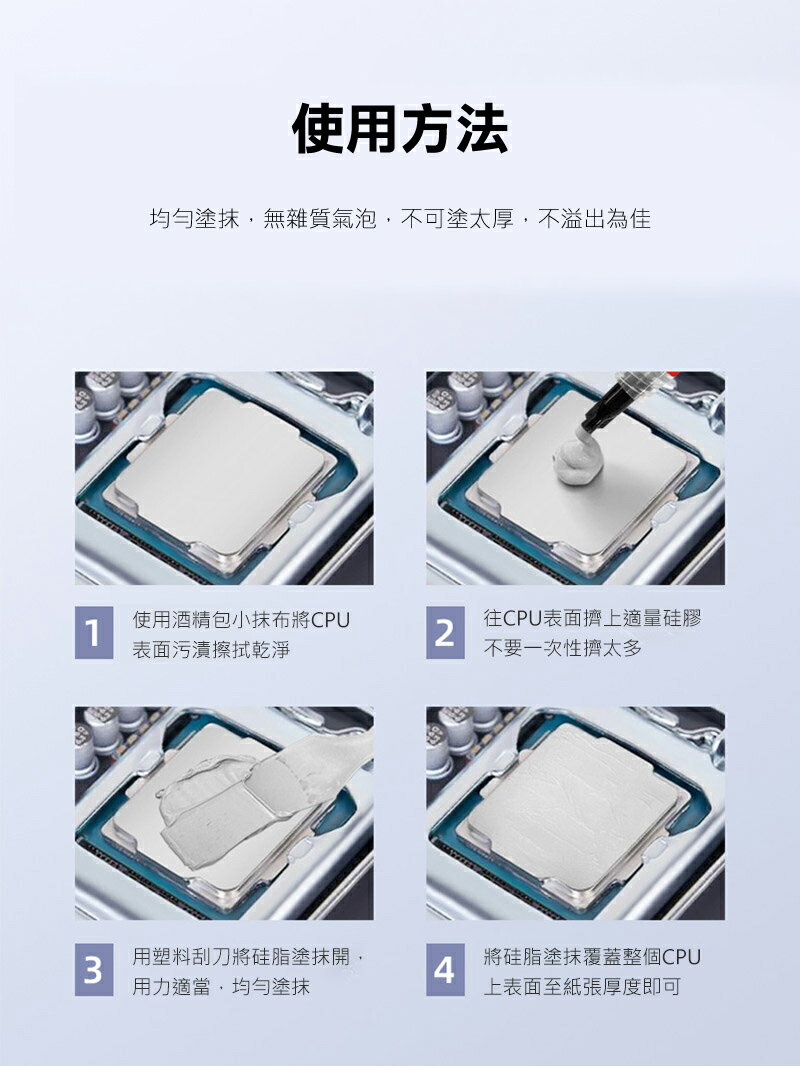 使用方法

均勻塗抹，無雜質氣泡，不可塗太厚，不溢出為佳

1 使用酒精包小抹布將CPU表面污漬擦拭乾淨

2 往CPU表面擠上適量硅膠不要一次性擠太多

3 用塑料刮刀將硅脂塗抹開，用力適當，均勻塗抹

4 將硅脂塗抹覆蓋整個CPU上表面至紙張厚度即可