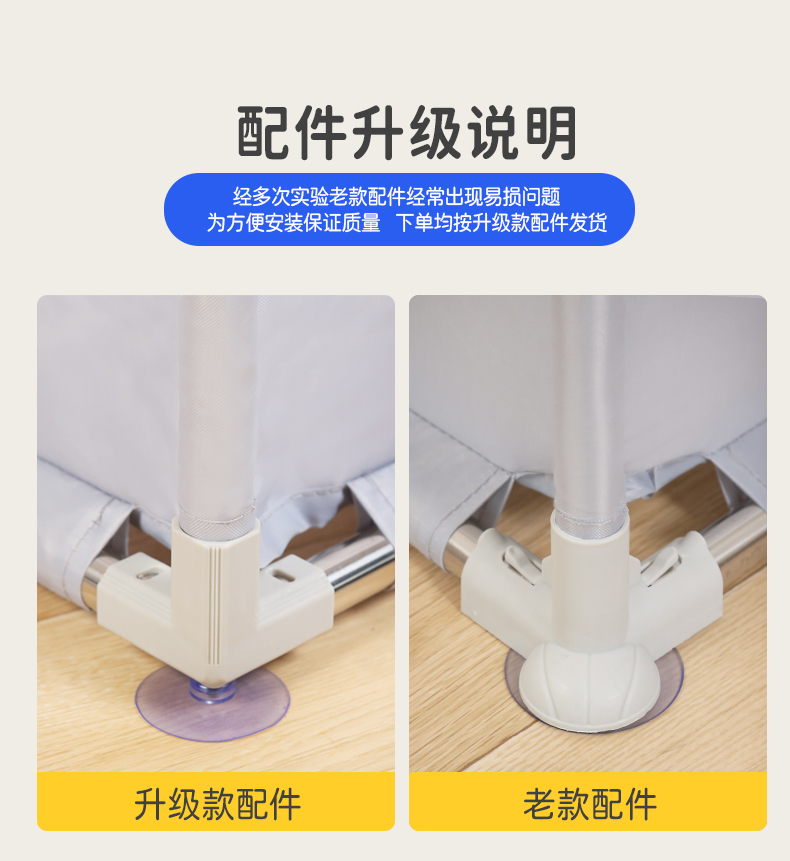 配件升级说明

经多次实验老款配件经常出现易损问题
为方便安装保证质量　下单均按升级款配件发货

升级款配件

老款配件