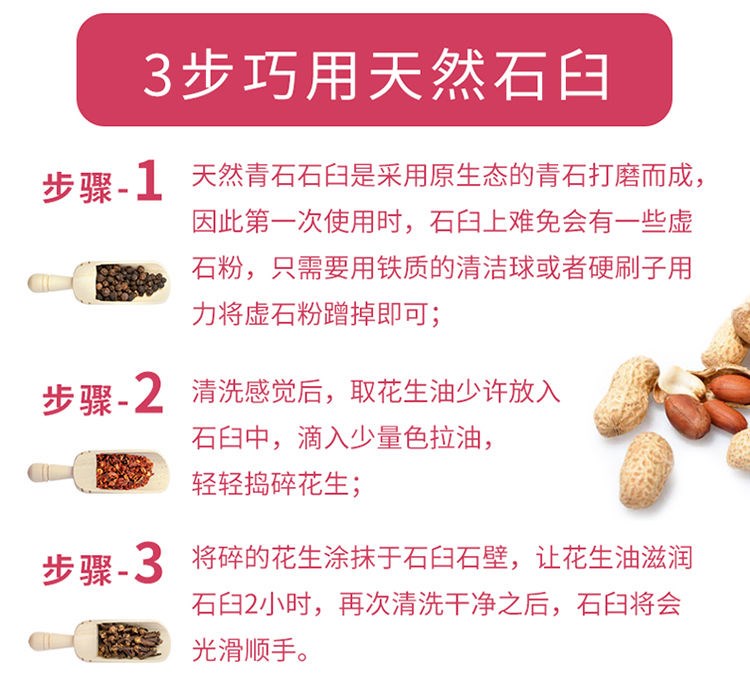 3步巧用天然石臼

步骤-1

天然青石石臼是采用原生态的青石打磨而成，因此第一次使用时，石臼上难免会有一些虚石粉，只需要用铁质的清洁球或者硬刷子用力将虚石粉蹭掉即可；

步骤-2

清洗感觉后，取花生油少许放入石臼中，滴入少量色拉油，轻轻捣碎花生；

步骤-3

将碎的花生涂抹于石臼石壁，让花生油滋润石臼2小时，再次清洗干净之后，石臼将会光滑顺手。