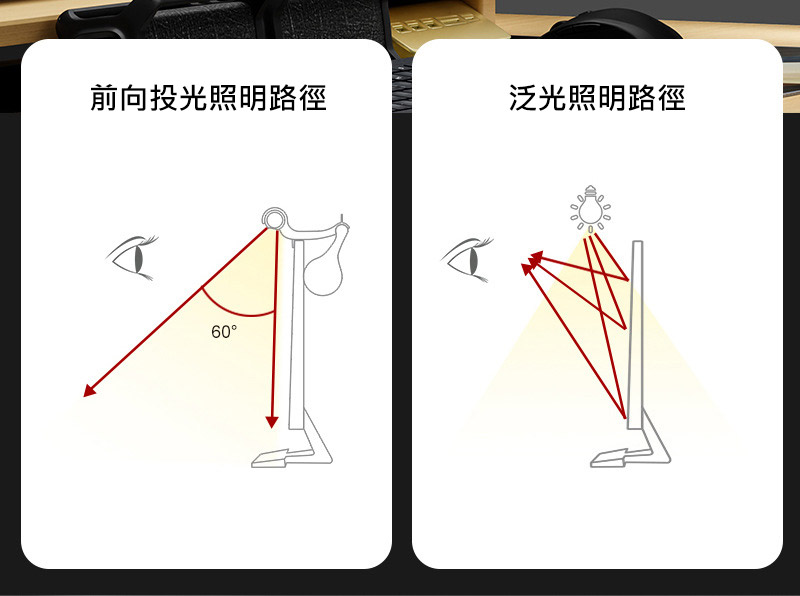 前向投光照明路徑

60°

泛光照明路徑