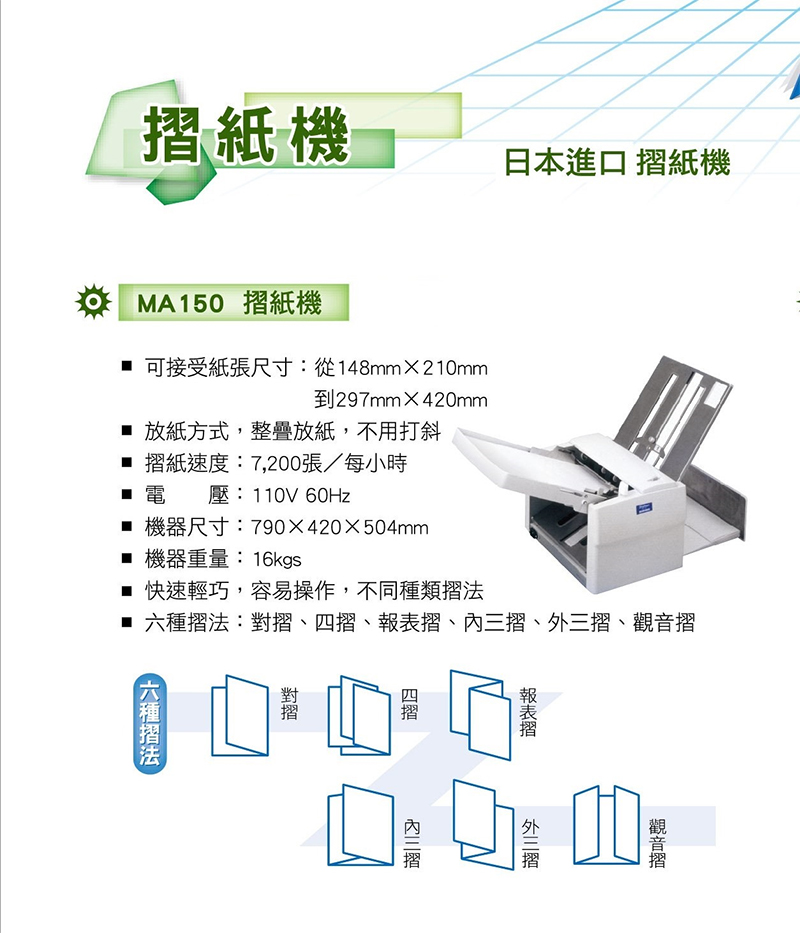 摺紙機

日本進口 摺紙機

MA150 摺紙機

■ 可接受紙張尺寸：從148mm×210mm
到297mm×420mm
■ 放紙方式，整疊放紙，不用打斜
■ 摺紙速度：7,200張／每小時
■ 電　　壓：110V 60Hz
■ 機器尺寸：790×420×504mm
■ 機器重量：16kgs
■ 快速輕巧，容易操作，不同種類摺法
■ 六種摺法：對摺、四摺、報表摺、內三摺、外三摺、觀音摺

六種摺法

對摺

四摺

報表摺

內三摺

外三摺

觀音摺