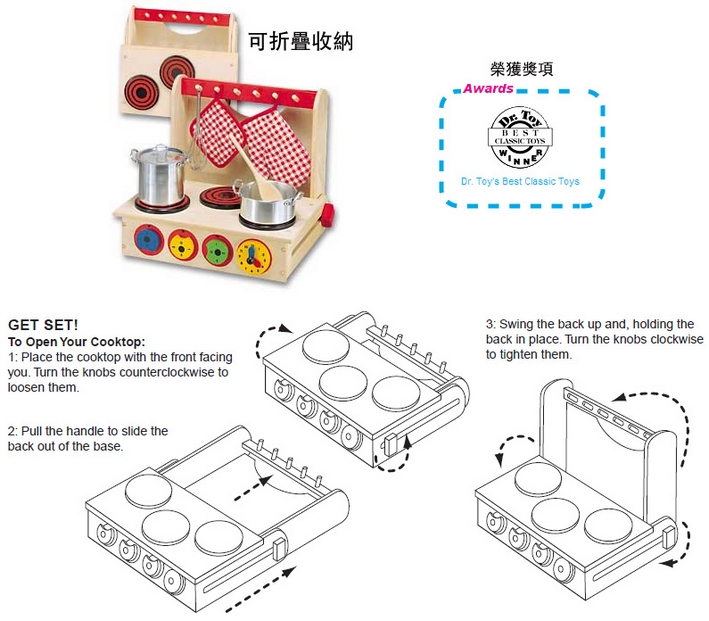 可折疊收納

榮獲獎項

Awards

Dr. Toy BEST CLASSIC TOYS WINNER

Dr. Toy's Best Classic Toys

GET SET!

To Open Your Cooktop:

1: Place the cooktop with the front facing you. Turn the knobs counterclockwise to loosen them.

2: Pull the handle to slide the back out of the base.

3: Swing the back up and, holding the back in place. Turn the knobs clockwise to tighten them.