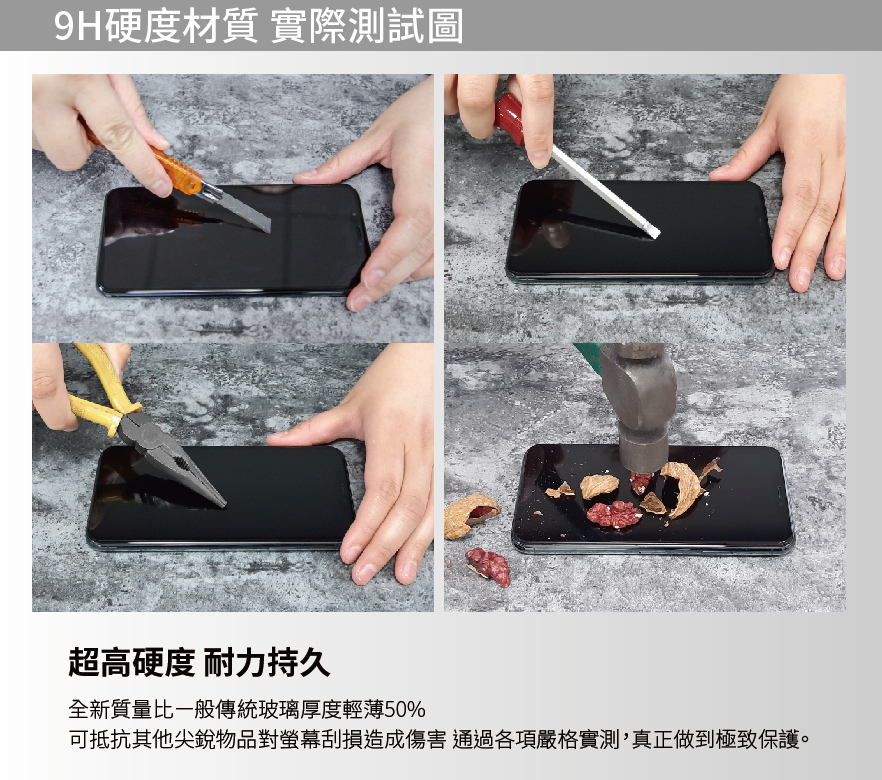 9H硬度材質 實際測試圖

超高硬度 耐力持久

全新質量比一般傳統玻璃厚度輕薄50%
可抵抗其他尖銳物品對螢幕刮損造成傷害 通過各項嚴格實測，真正做到極致保護。