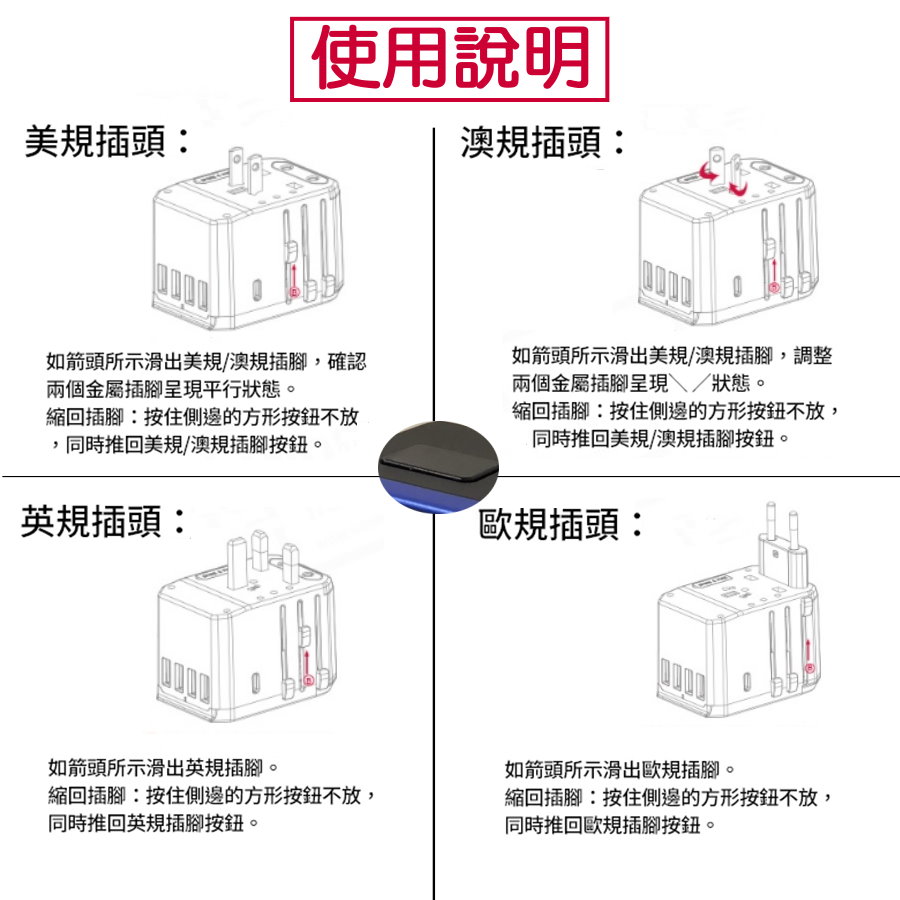 使用說明

美規插頭：

如箭頭所示滑出美規/澳規插腳，確認兩個金屬插腳呈現平行狀態。
縮回插腳：按住側邊的方形按鈕不放，同時推回美規/澳規插腳按鈕。

澳規插頭：

如箭頭所示滑出美規/澳規插腳，調整兩個金屬插腳呈現＼／狀態。
縮回插腳：按住側邊的方形按鈕不放，同時推回美規/澳規插腳按鈕。

英規插頭：

如箭頭所示滑出英規插腳。
縮回插腳：按住側邊的方形按鈕不放，同時推回英規插腳按鈕。

歐規插頭：

如箭頭所示滑出歐規插腳。
縮回插腳：按住側邊的方形按鈕不放，同時推回歐規插腳按鈕。