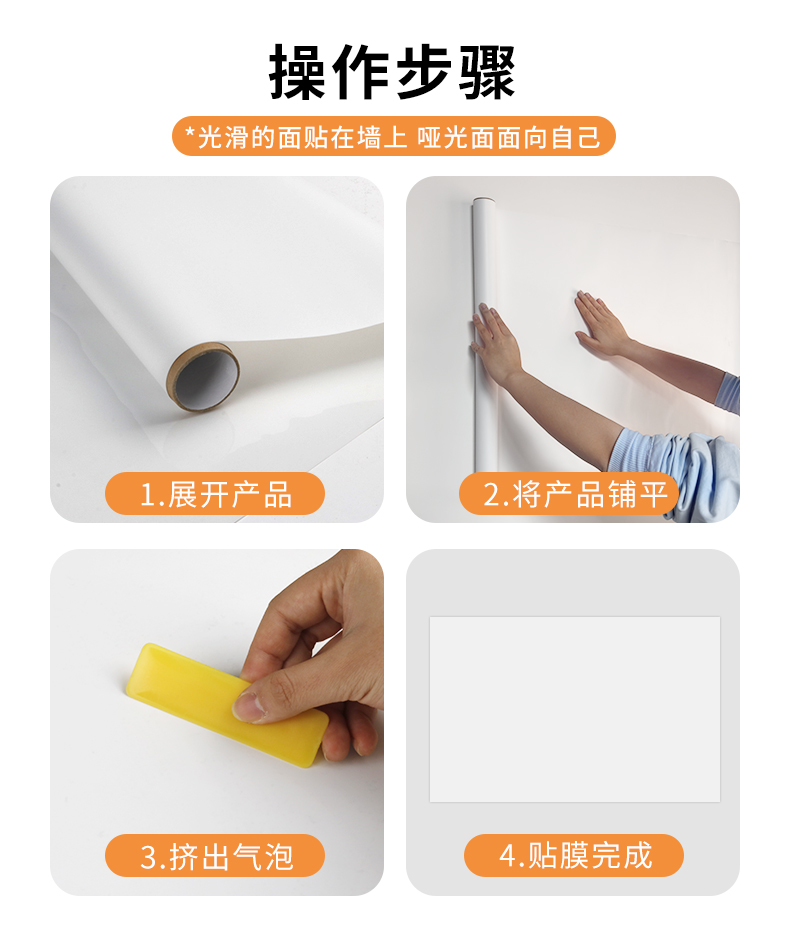 操作步骤

*光滑的面贴在墙上 哑光面面向自己

1.展开产品

2.将产品铺平

3.挤出气泡

4.贴膜完成