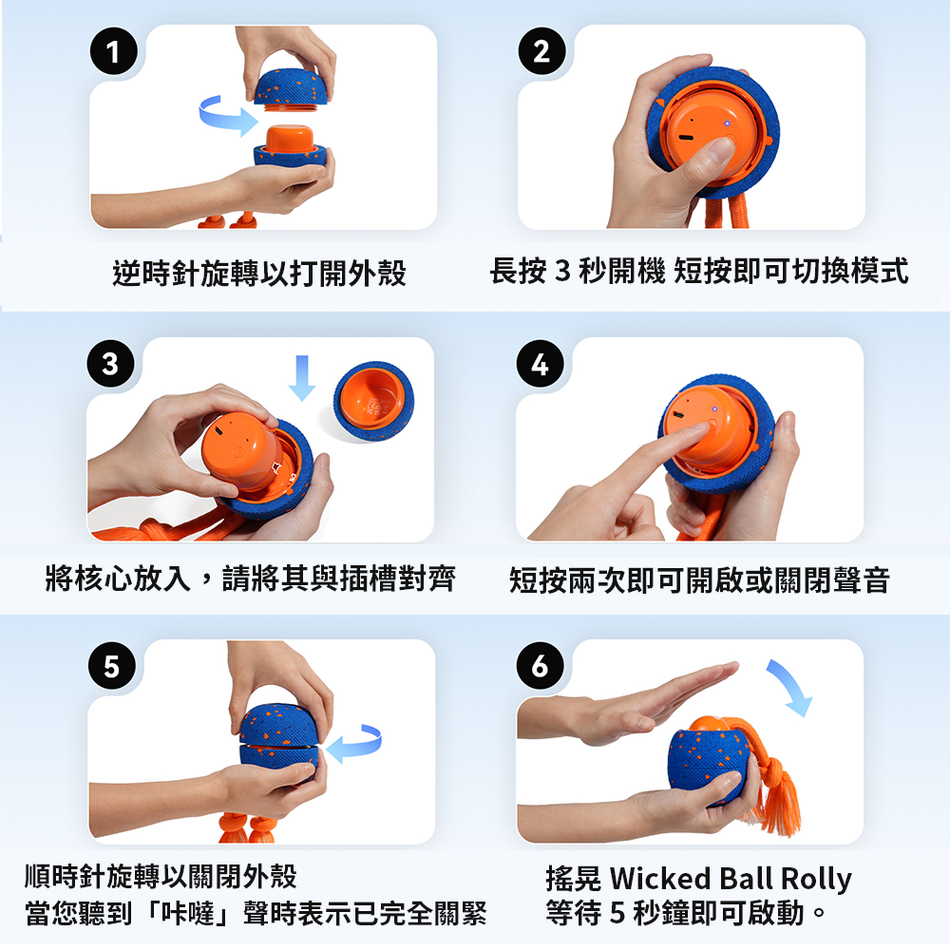 1
逆時針旋轉以打開外殼

2
長按 3 秒開機 短按即可切換模式

3
將核心放入，請將其與插槽對齊

4
短按兩次即可開啟或關閉聲音

5
順時針旋轉以關閉外殼
當您聽到「咔噠」聲時表示已完全關緊

6
搖晃 Wicked Ball Rolly
等待 5 秒鐘即可啟動。