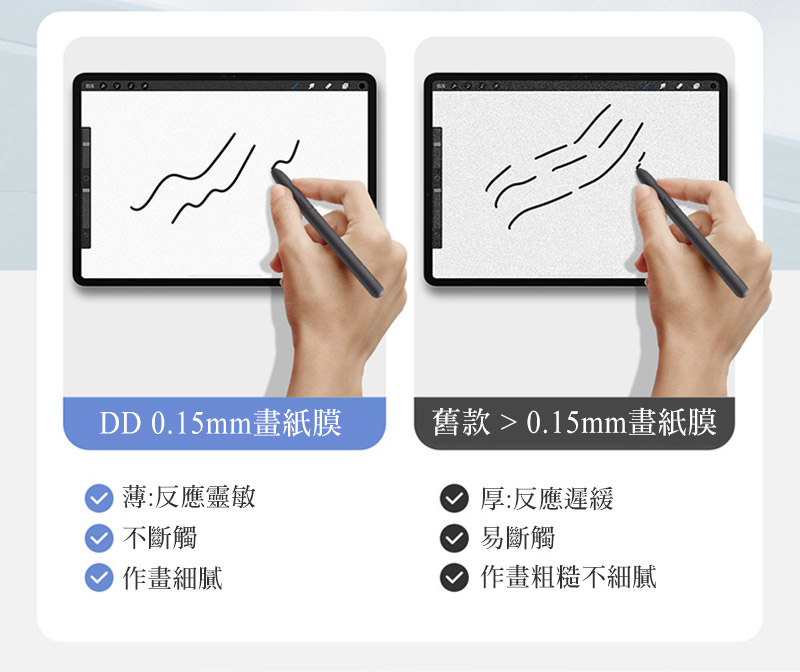 DD 0.15mm畫紙膜

薄:反應靈敏
不斷觸
作畫細膩

舊款 > 0.15mm畫紙膜

厚:反應遲緩
易斷觸
作畫粗糙不細膩