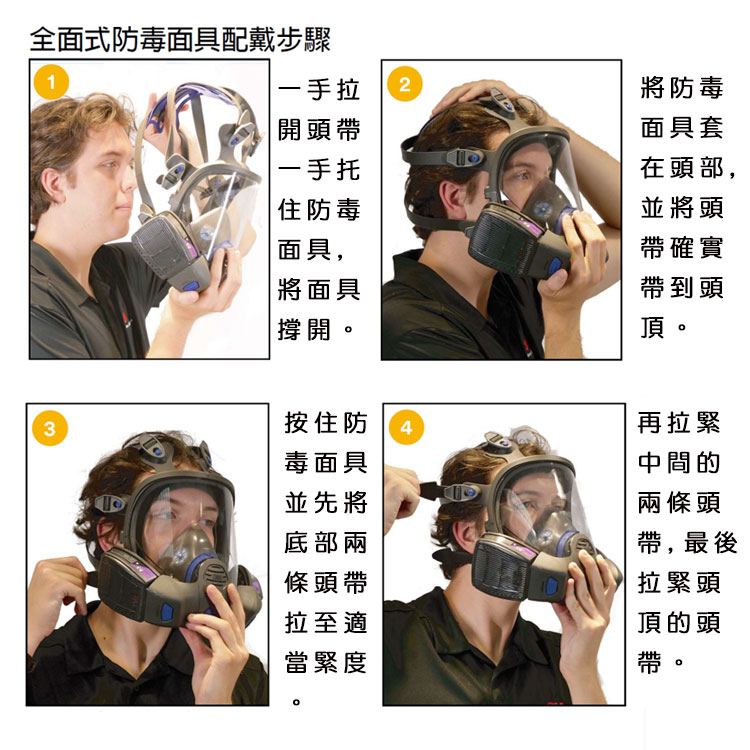 全面式防毒面具配戴步驟

1

一手拉開頭帶一手托住防毒面具，將面具撐開。

2

將防毒面具套在頭部，並將頭帶確實帶到頭頂。

3

按住防毒面具並先將底部兩條頭帶拉至適當緊度。

4

再拉緊中間的兩條頭帶，最後拉緊頭頂的頭帶。