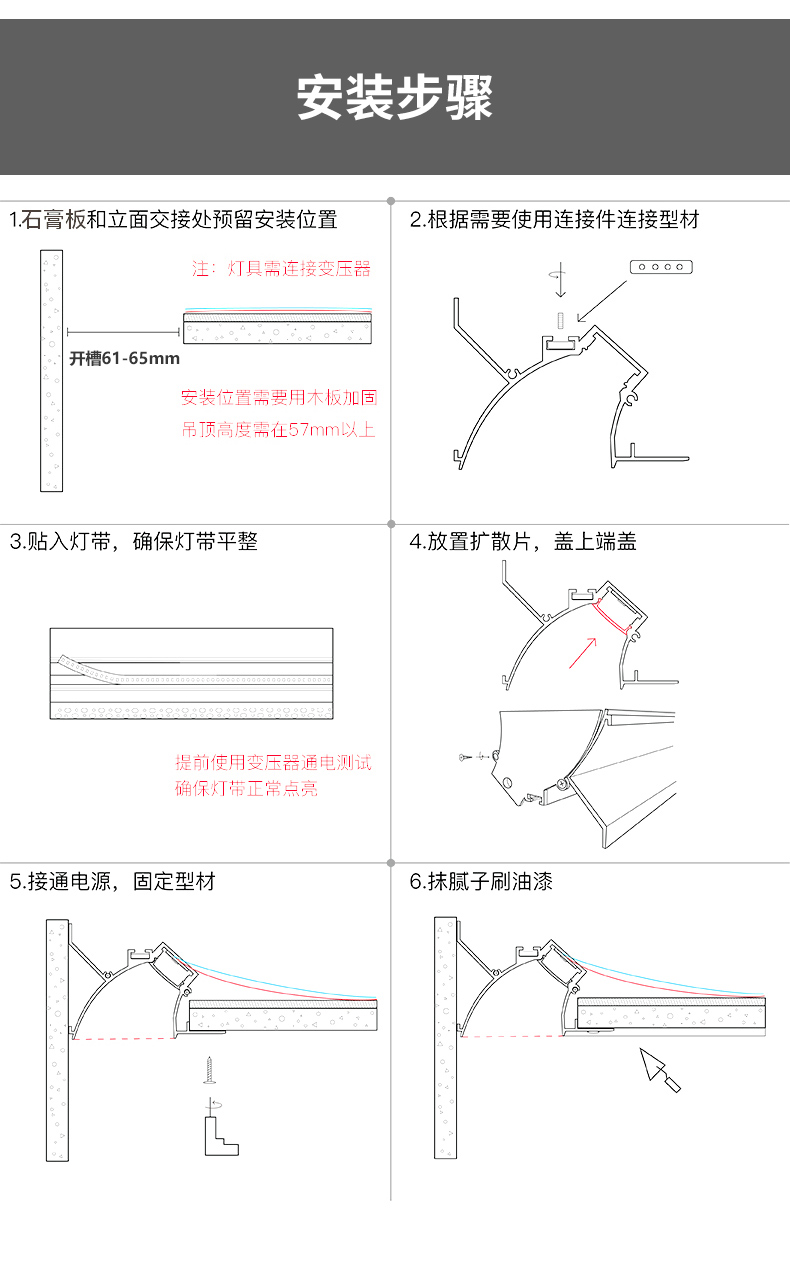 安装步骤

1.石膏板和立面交接处预留安装位置

注：灯具需连接变压器

开槽61-65mm

安装位置需要用木板加固
吊顶高度需在57mm以上

2.根据需要使用连接件连接型材

3.贴入灯带，确保灯带平整

提前使用变压器通电测试
确保灯带正常点亮

4.放置扩散片，盖上端盖

5.接通电源，固定型材

6.抹腻子刷油漆