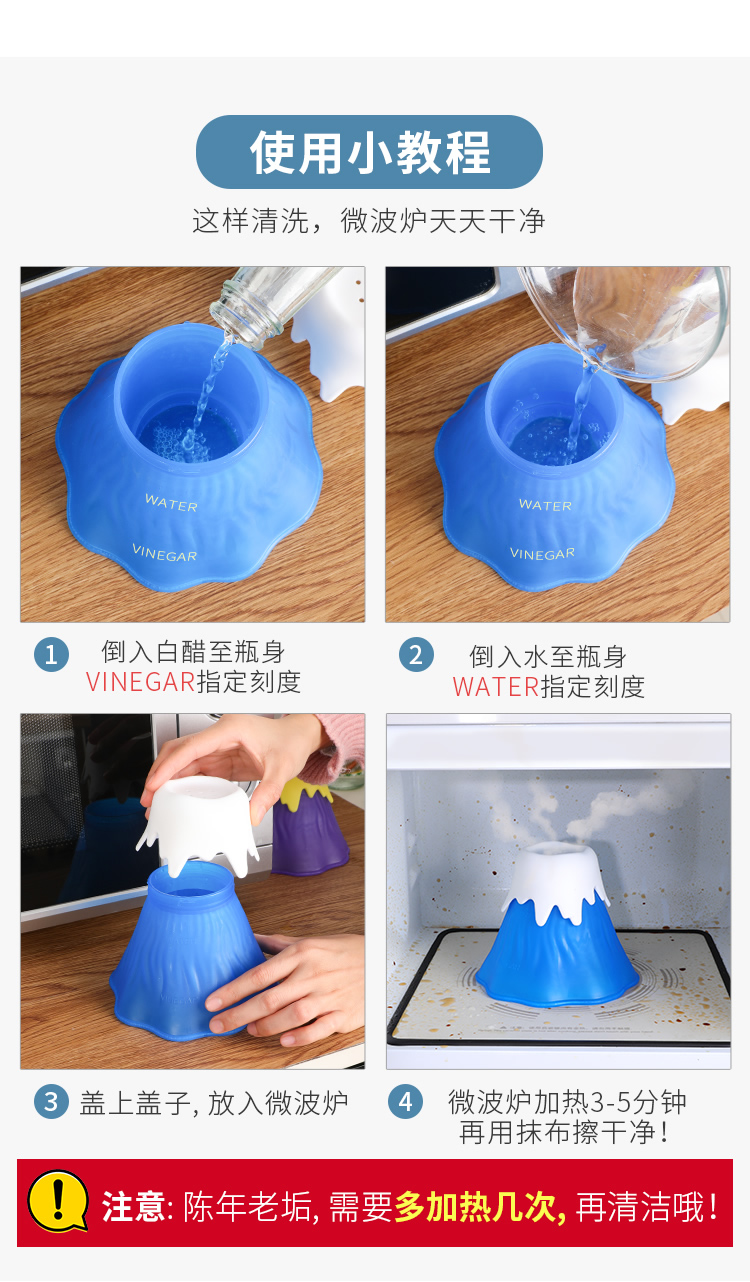 使用小教程

这样清洗，微波炉天天干净

WATER
VINEGAR

WATER
VINEGAR

1 倒入白醋至瓶身 VINEGAR指定刻度

2 倒入水至瓶身 WATER指定刻度

3 盖上盖子, 放入微波炉

4 微波炉加热3-5分钟 再用抹布擦干净!

! 注意: 陈年老垢, 需要多加热几次, 再清洁哦!