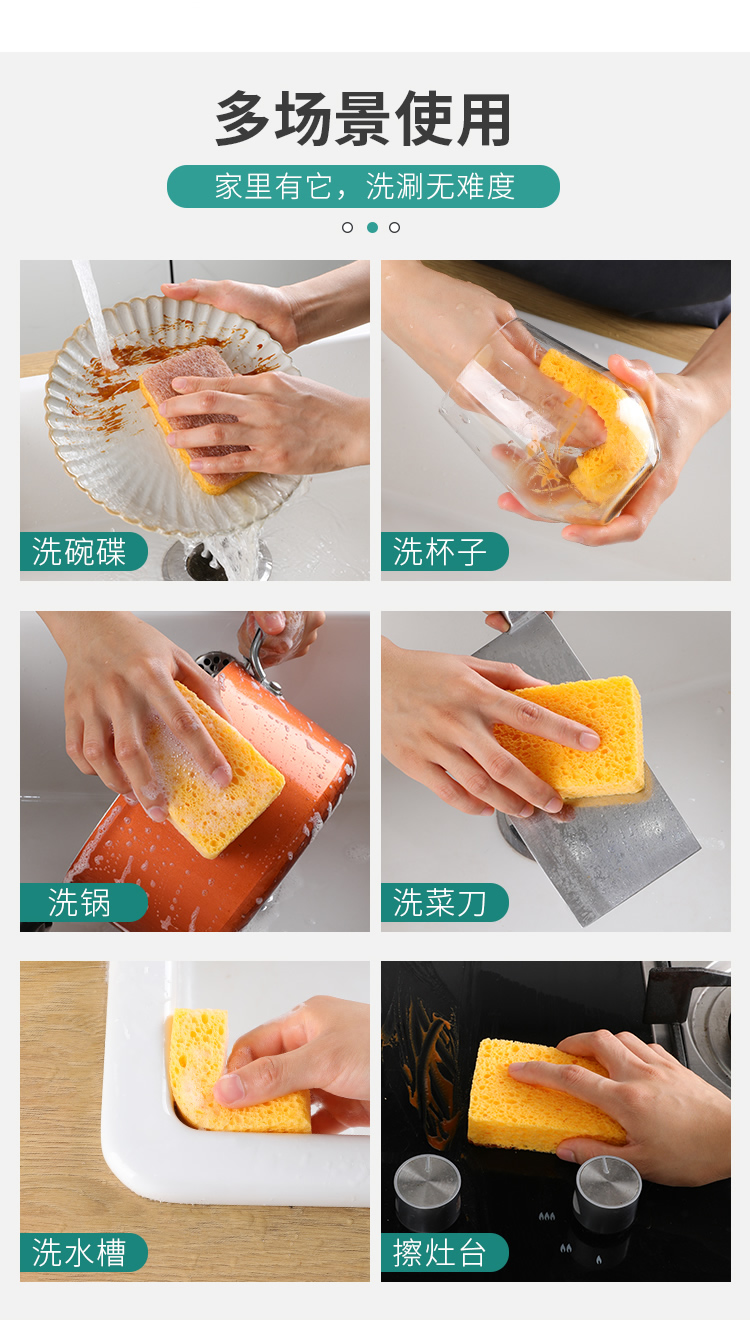 多场景使用

家里有它，洗涮无难度

洗碗碟

洗杯子

洗锅

洗菜刀

洗水槽

擦灶台