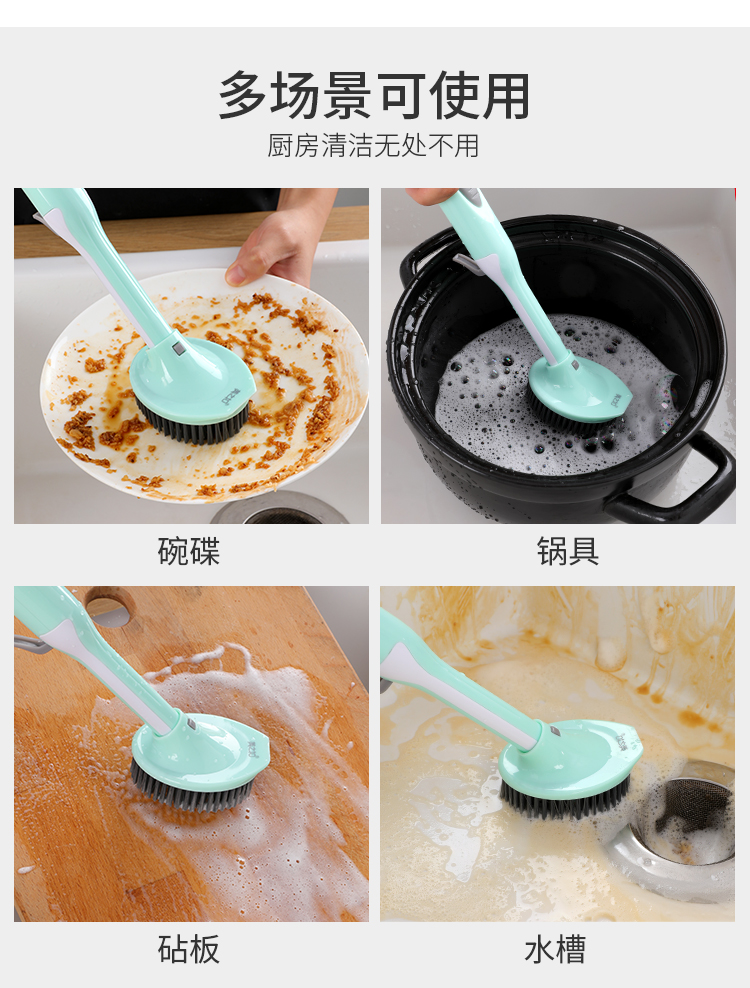 多场景可使用
厨房清洁无处不用

碗碟

锅具

砧板

水槽