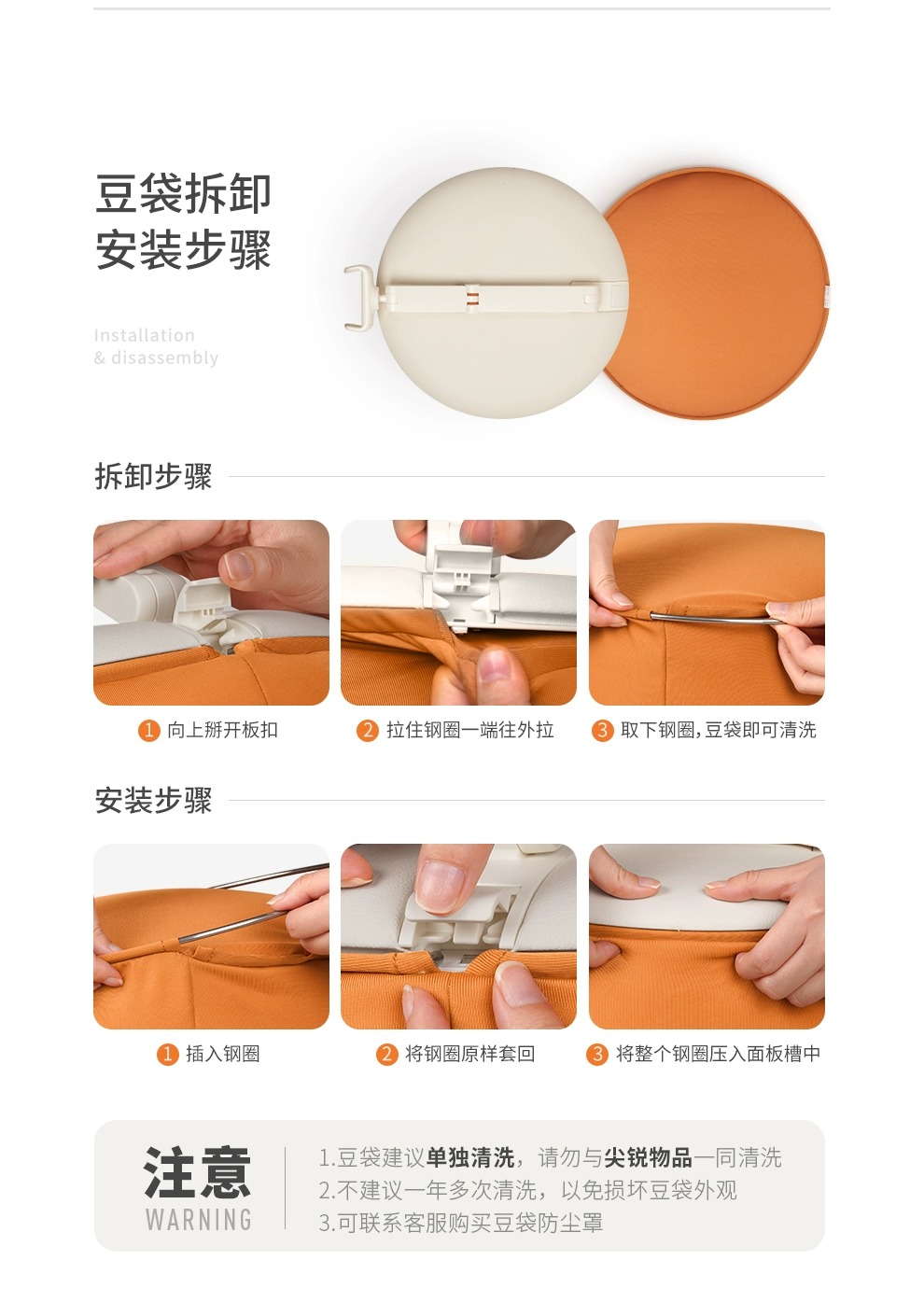 豆袋拆卸
安装步骤

Installation
& disassembly

拆卸步骤

1 向上掰开板扣

2 拉住钢圈一端往外拉

3 取下钢圈，豆袋即可清洗

安装步骤

1 插入钢圈

2 将钢圈原样套回

3 将整个钢圈压入面板槽中

注意
WARNING

1.豆袋建议单独清洗，请勿与尖锐物品一同清洗
2.不建议一年多次清洗，以免损坏豆袋外观
3.可联系客服购买豆袋防尘罩