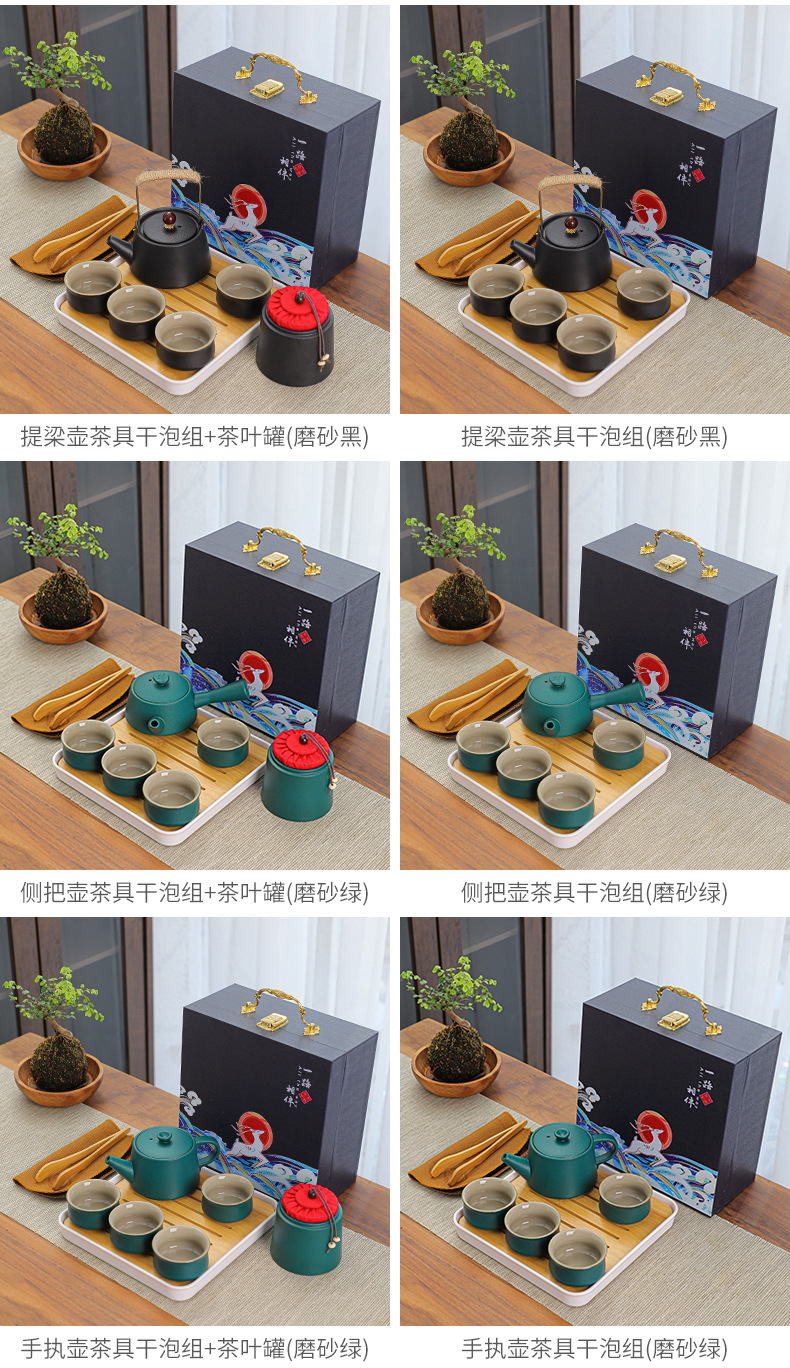 一路相伴

提梁壶茶具干泡组+茶叶罐(磨砂黑)

一路相伴

提梁壶茶具干泡组(磨砂黑)

一路相伴

侧把壶茶具干泡组+茶叶罐(磨砂绿)

一路相伴

侧把壶茶具干泡组(磨砂绿)

一路相伴

手执壶茶具干泡组+茶叶罐(磨砂绿)

一路相伴

手执壶茶具干泡组(磨砂绿)