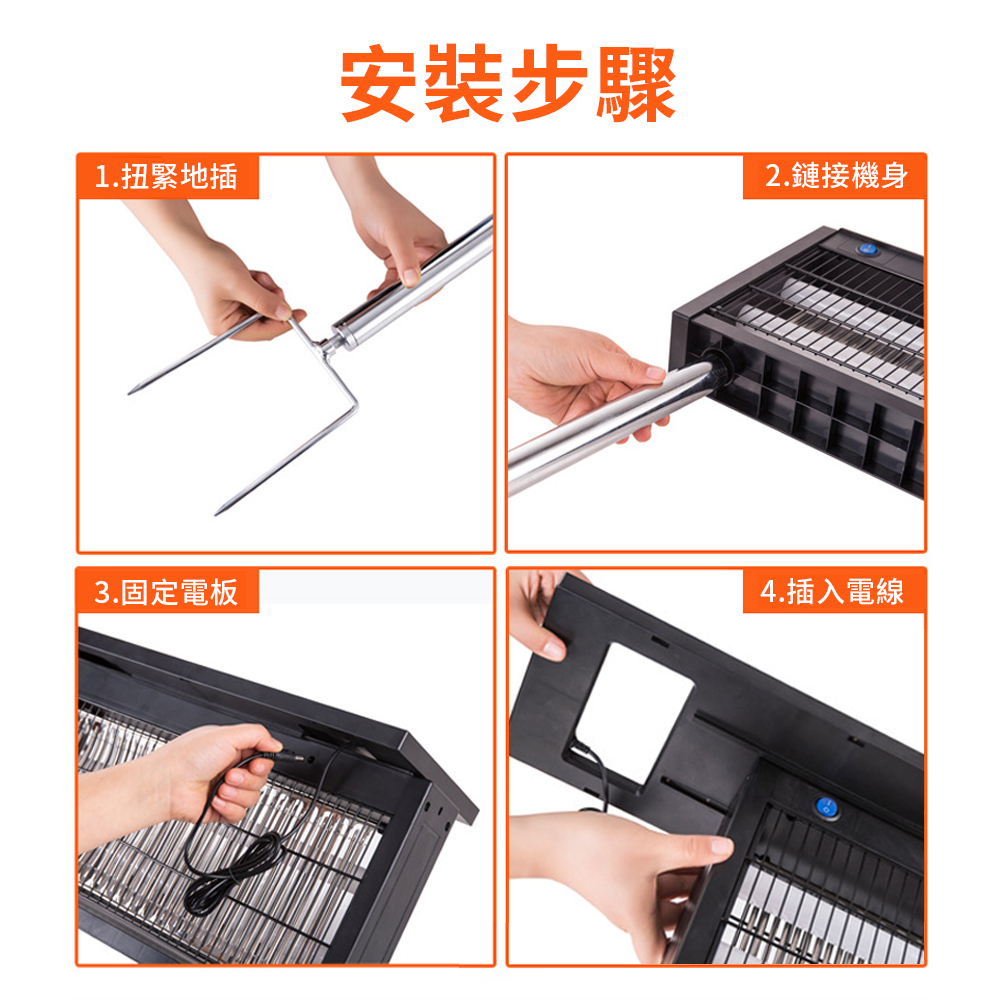 安裝步驟

1.扭緊地插

2.鏈接機身

3.固定電板

4.插入電線