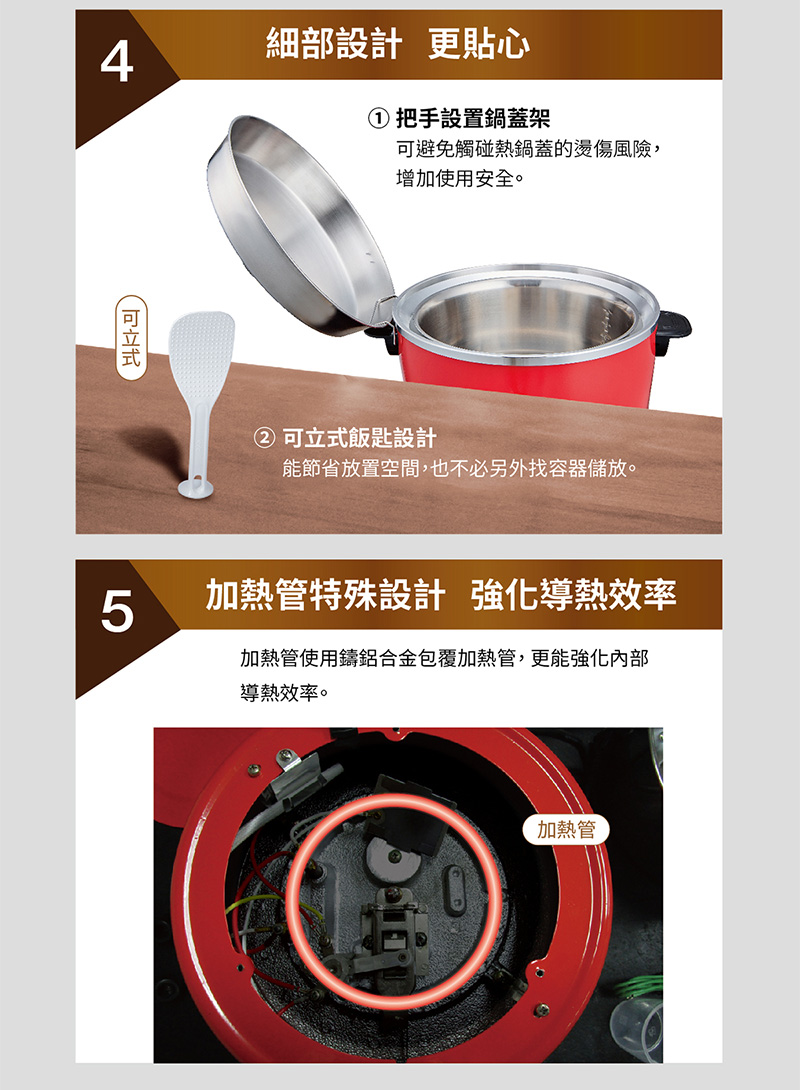 4

細部設計 更貼心

① 把手設置鍋蓋架
可避免觸碰熱鍋蓋的燙傷風險，增加使用安全。

可立式

② 可立式飯匙設計
能節省放置空間，也不必另外找容器儲放。

5

加熱管特殊設計 強化導熱效率

加熱管使用鑄鋁合金包覆加熱管，更能強化內部導熱效率。

加熱管