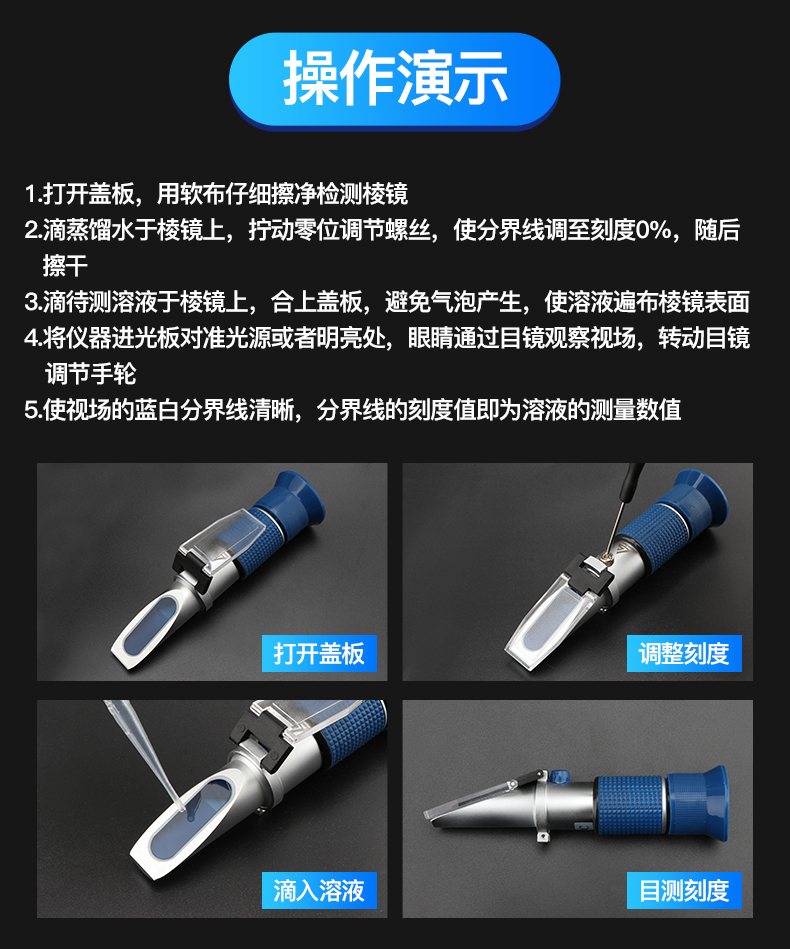 操作演示

1.打开盖板，用软布仔细擦净检测棱镜
2.滴蒸馏水于棱镜上，拧动零位调节螺丝，使分界线调至刻度0%，随后擦干
3.滴待测溶液于棱镜上，合上盖板，避免气泡产生，使溶液遍布棱镜表面
4.将仪器进光板对准光源或者明亮处，眼睛通过目镜观察视场，转动目镜调节手轮
5.使视场的蓝白分界线清晰，分界线的刻度值即为溶液的测量数值

打开盖板

调整刻度

滴入溶液

目测刻度