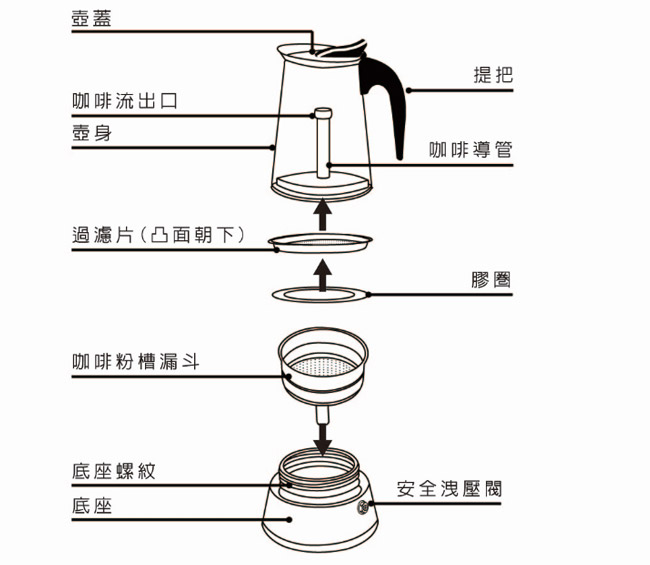 壺蓋

提把

咖啡流出口

壺身

咖啡導管

過濾片(凸面朝下)

膠圈

咖啡粉槽漏斗

底座螺紋

安全洩壓閥

底座