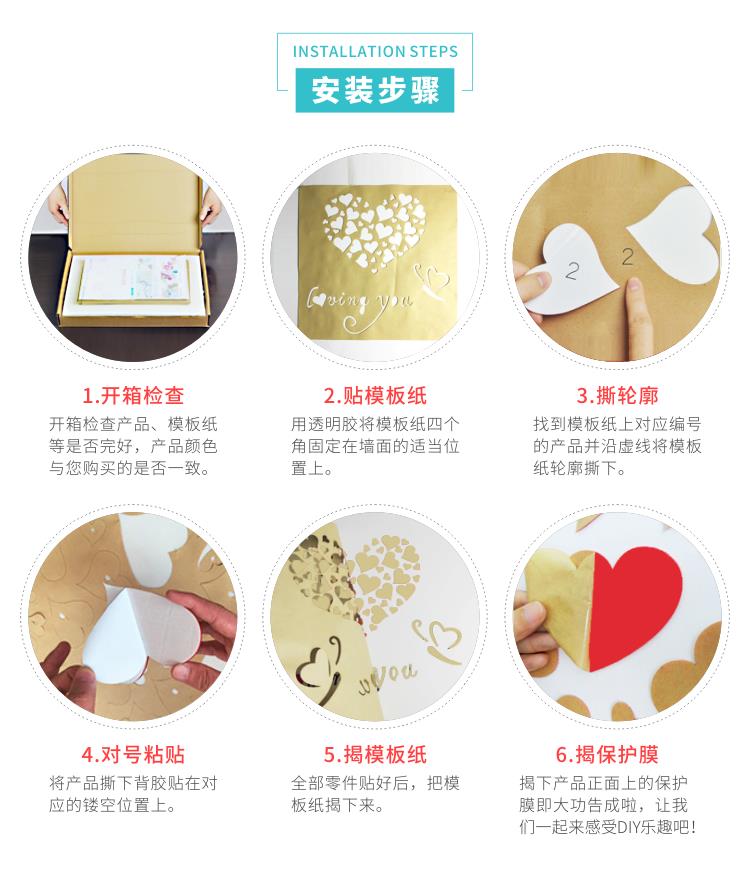 INSTALLATION STEPS
安装步骤

Loving you

2 2

1.开箱检查
开箱检查产品、模板纸等是否完好，产品颜色与您购买的是否一致。

2.贴模板纸
用透明胶将模板纸四个角固定在墙面的适当位置上。

3.撕轮廓
找到模板纸上对应编号的产品并沿虚线将模板纸轮廓撕下。

you

4.对号粘贴
将产品撕下背胶贴在对应的镂空位置上。

5.揭模板纸
全部零件贴好后，把模板纸揭下来。

6.揭保护膜
揭下产品正面上的保护膜即大功告成啦，让我们一起来感受DIY乐趣吧!