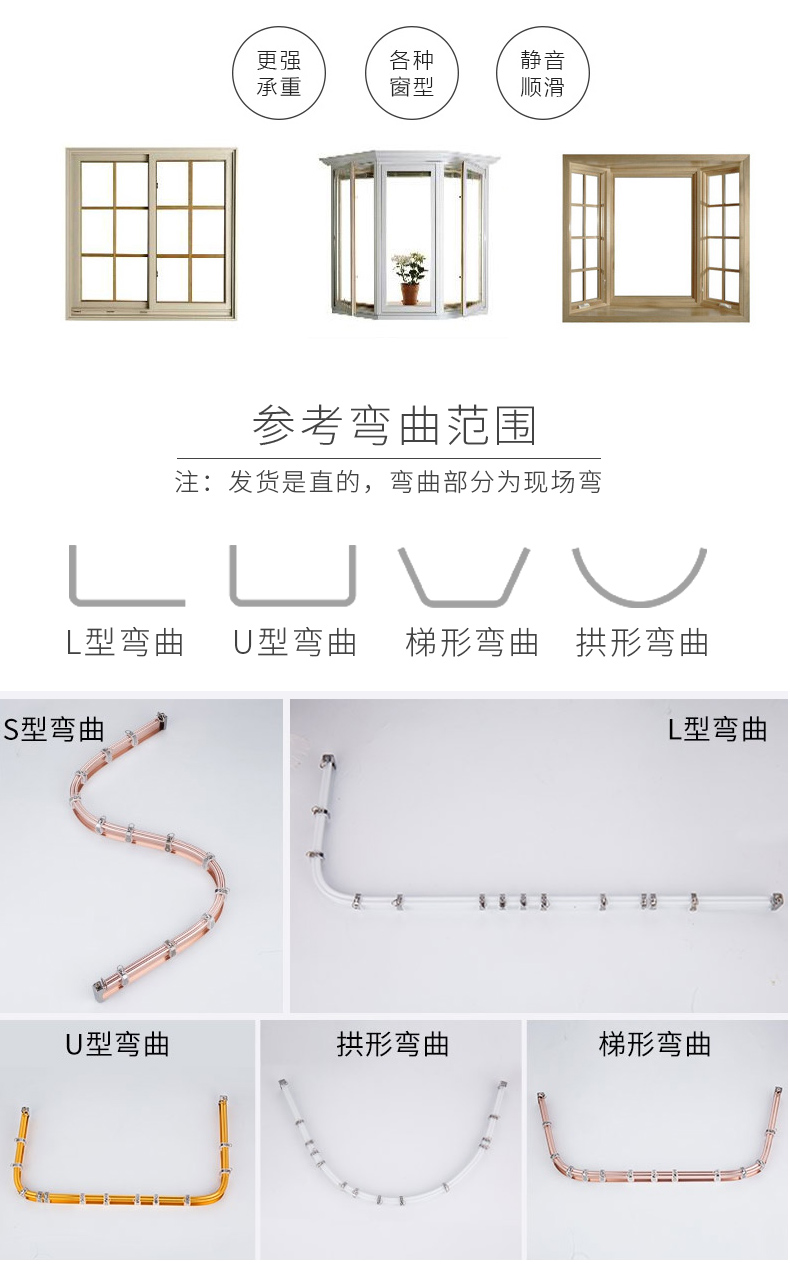 更强承重

各种窗型

静音顺滑

参考弯曲范围

注：发货是直的，弯曲部分为现场弯

L型弯曲

U型弯曲

梯形弯曲

拱形弯曲

S型弯曲

L型弯曲

U型弯曲

拱形弯曲

梯形弯曲