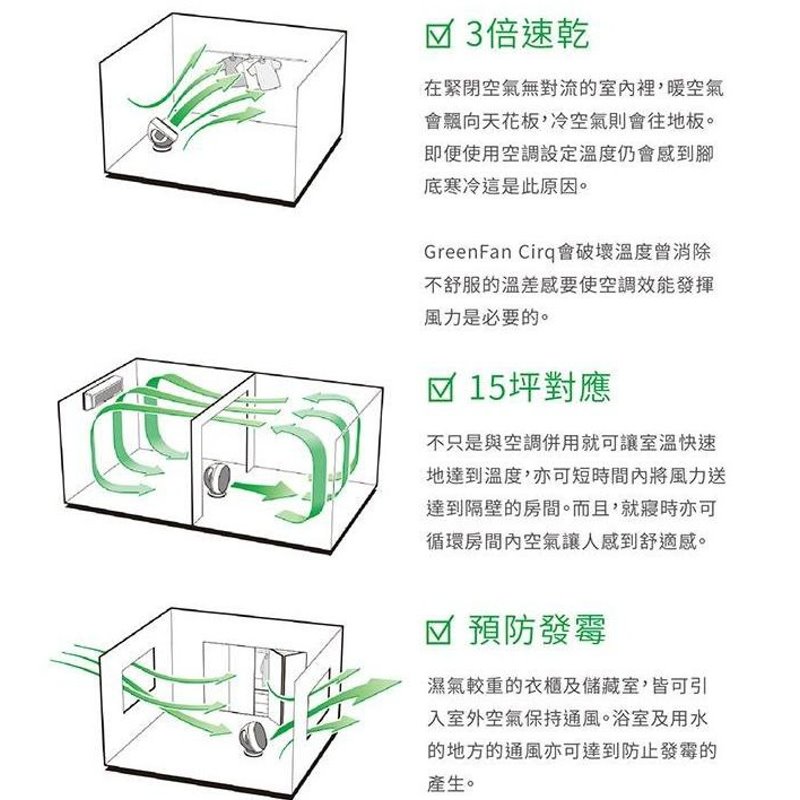 ☑ 3倍速乾

在緊閉空氣無對流的室內裡，暖空氣會飄向天花板，冷空氣則會往地板。即便使用空調設定溫度仍會感到腳底寒冷這是此原因。

GreenFan Cirq會破壞溫度曾消除不舒服的溫差感要使空調效能發揮風力是必要的。

☑ 15坪對應

不只是與空調併用就可讓室溫快速地達到溫度，亦可短時間內將風力送達到隔壁的房間。而且，就寢時亦可循環房間內空氣讓人感到舒適感。

☑ 預防發霉

濕氣較重的衣櫃及儲藏室，皆可引入室外空氣保持通風。浴室及用水的地方的通風亦可達到防止發霉的產生。