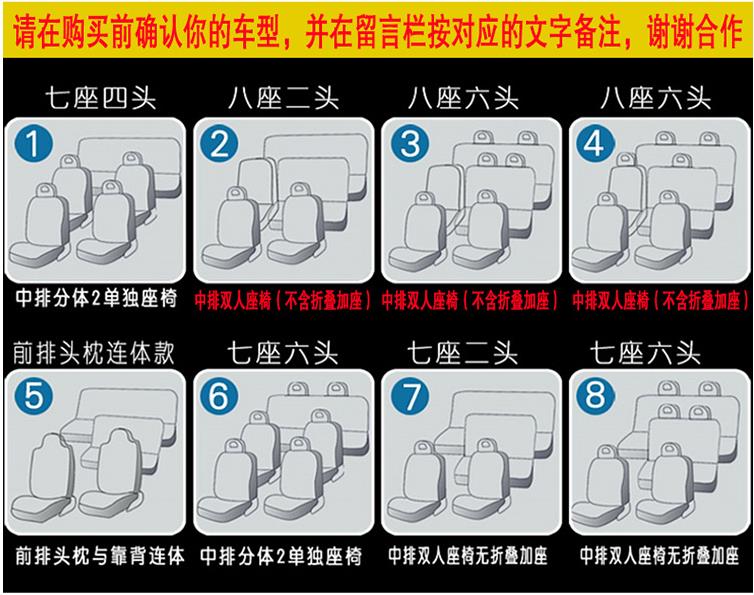 请在购买前确认你的车型，并在留言栏按对应的文字备注，谢谢合作

七座四头
1
中排分体2单独座椅

八座二头
2
中排双人座椅（不含折叠加座）

八座六头
3
中排双人座椅（不含折叠加座）

八座六头
4
中排双人座椅（不含折叠加座）

前排头枕连体款
5
前排头枕与靠背连体

七座六头
6
中排分体2单独座椅

七座二头
7
中排双人座椅无折叠加座

七座六头
8
中排双人座椅无折叠加座