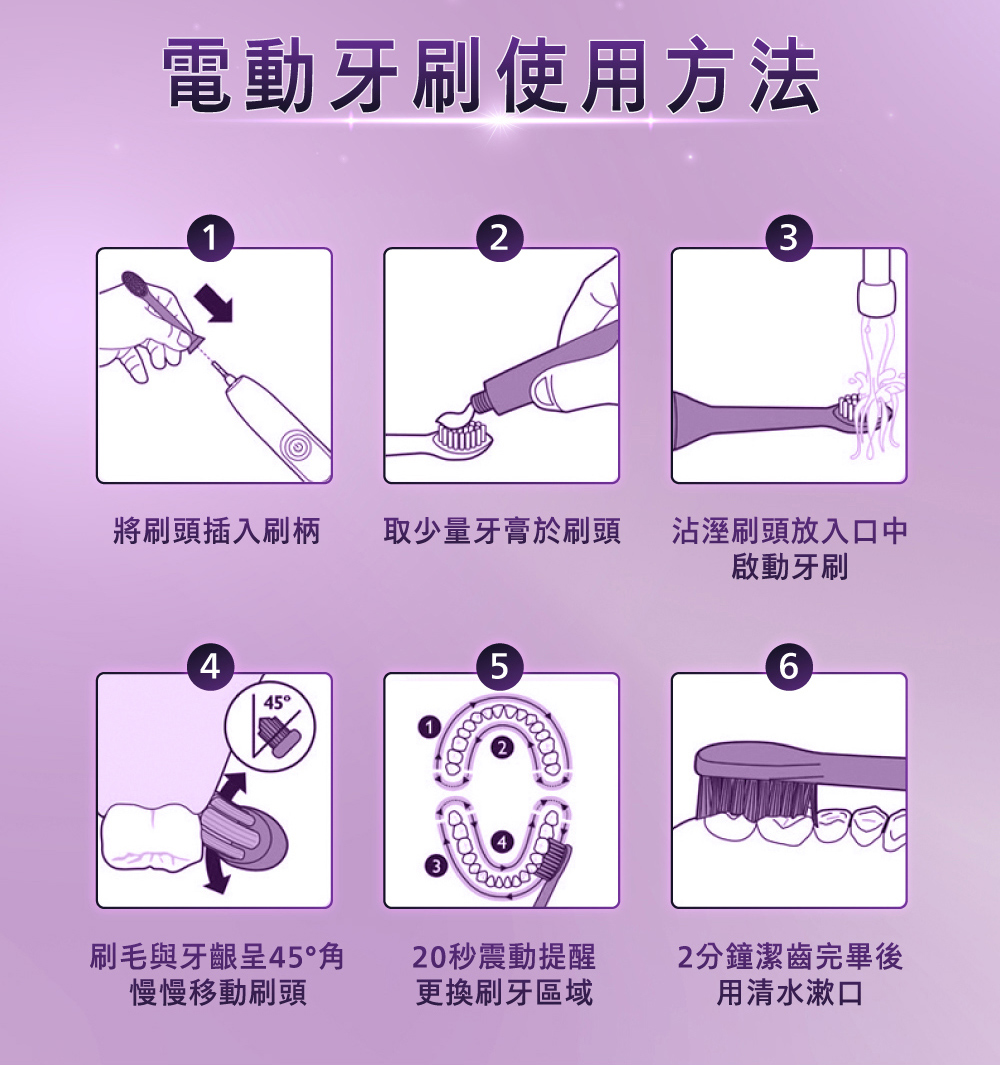 電動牙刷使用方法

1
將刷頭插入刷柄

2
取少量牙膏於刷頭

3
沾溼刷頭放入口中
啟動牙刷

4
45°
刷毛與牙齦呈45°角
慢慢移動刷頭

5
1
2
3
4
20秒震動提醒
更換刷牙區域

6
2分鐘潔齒完畢後
用清水漱口