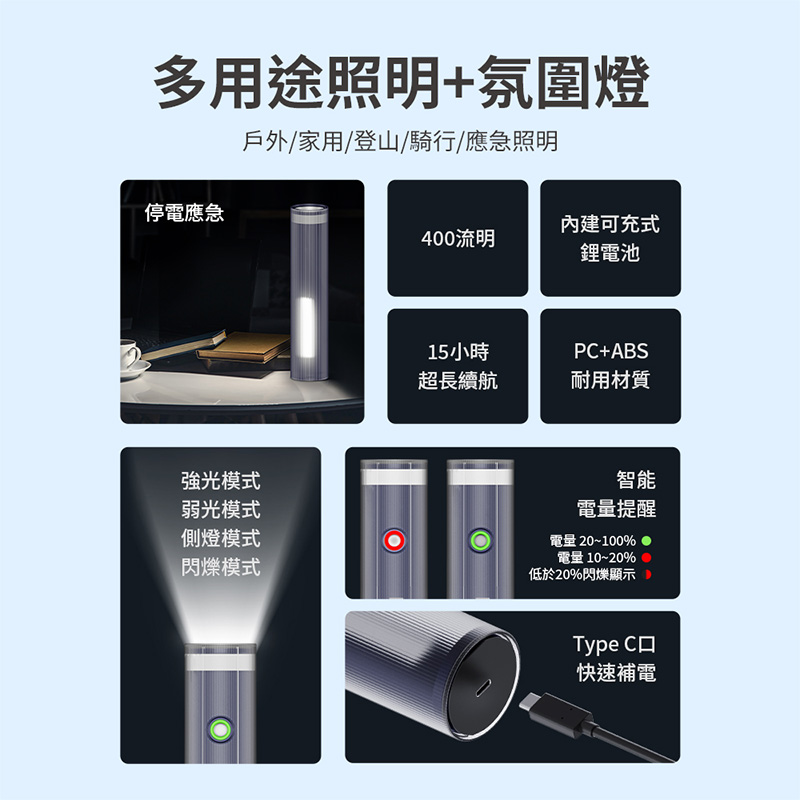 多用途照明+氛圍燈

戶外/家用/登山/騎行/應急照明

停電應急

400流明

內建可充式
鋰電池

15小時
超長續航

PC+ABS
耐用材質

強光模式
弱光模式
側燈模式
閃爍模式

智能
電量提醒

電量 20~100%
電量 10~20%
低於20%閃爍顯示

Type C口
快速補電