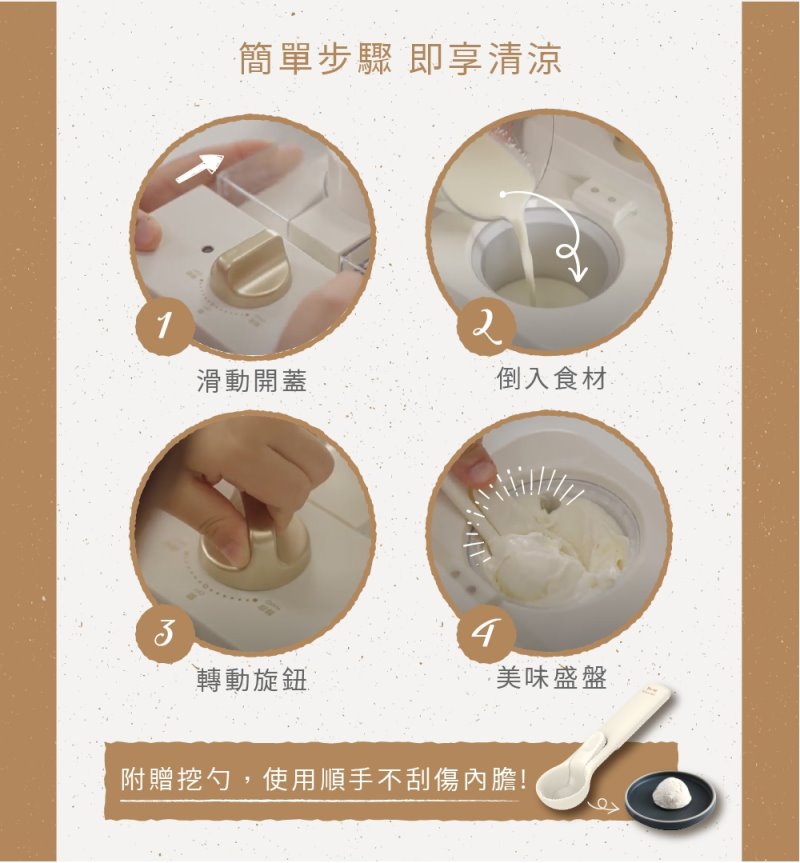 簡單步驟 即享清涼

1

滑動開蓋

2

倒入食材

3

轉動旋鈕

4

美味盛盤

附贈挖勺，使用順手不刮傷內膽!