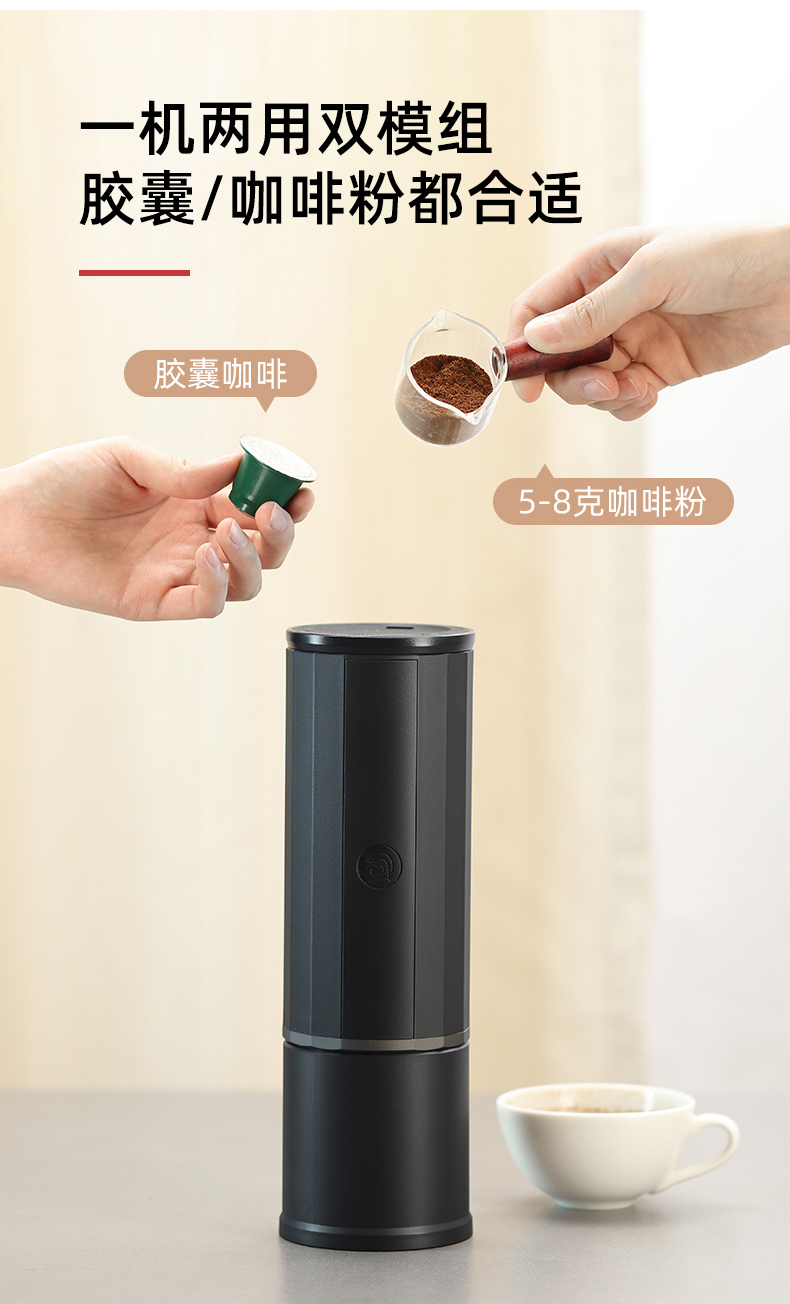 一机两用双模组
胶囊/咖啡粉都合适

胶囊咖啡

5-8克咖啡粉