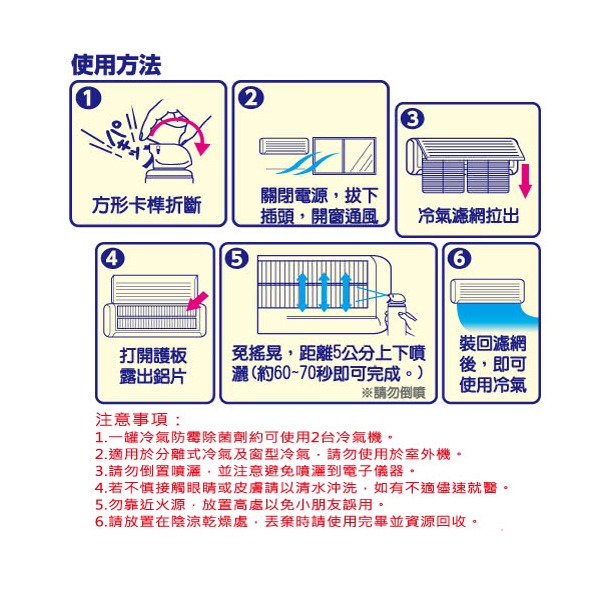 使用方法

1
パキッ
方形卡榫折斷

2
關閉電源，拔下插頭，開窗通風

3
冷氣濾網拉出

4
打開護板露出鋁片

5
免搖晃，距離5公分上下噴灑(約60~70秒即可完成。)
※請勿倒噴

6
裝回濾網後，即可使用冷氣

注意事項：
1.一罐冷氣防霉除菌劑約可使用2台冷氣機。
2.適用於分離式冷氣及窗型冷氣，請勿使用於室外機。
3.請勿倒置噴灑，並注意避免噴灑到電子儀器。
4.若不慎接觸眼睛或皮膚請以清水沖洗，如有不適儘速就醫。
5.勿靠近火源，放置高處以免小朋友誤用。
6.請放置在陰涼乾燥處，丟棄時請使用完畢並資源回收。