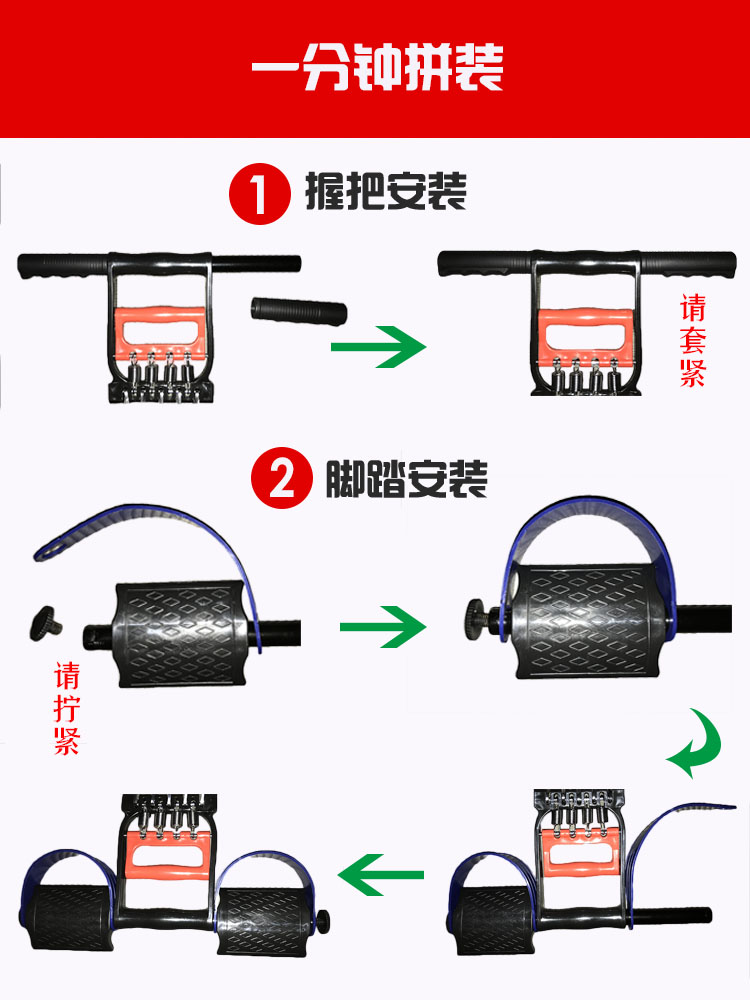 一分钟拼装

1 握把安装

请套紧

2 脚踏安装

请拧紧