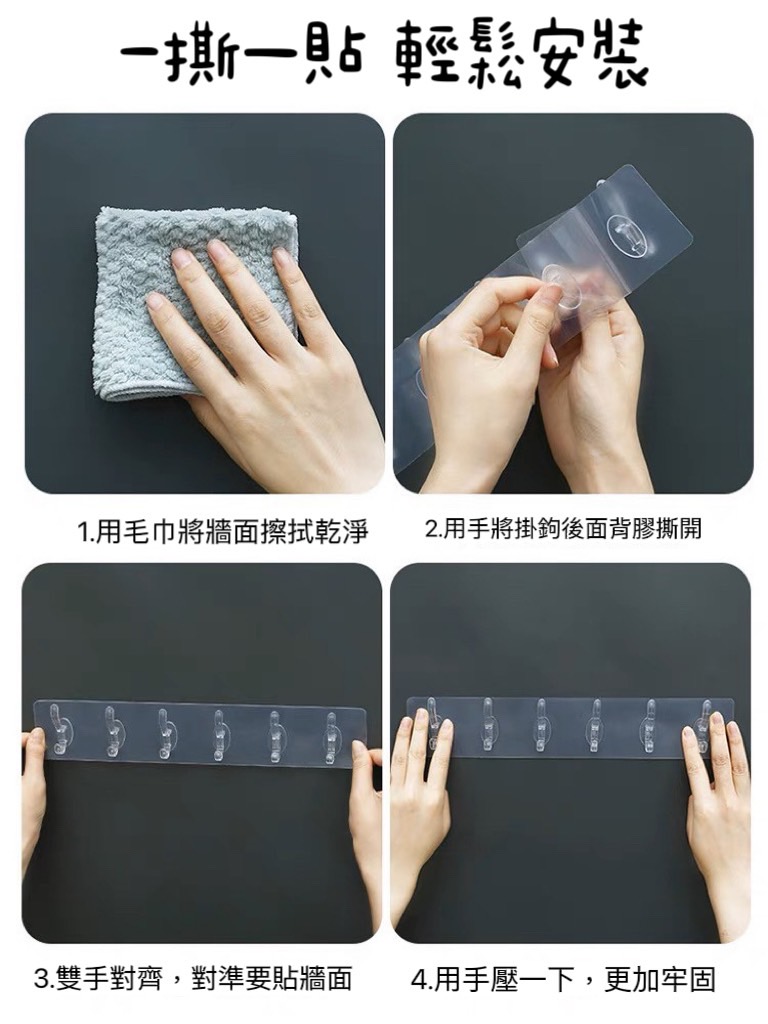 一撕一貼 輕鬆安裝

1.用毛巾將牆面擦拭乾淨

2.用手將掛鉤後面背膠撕開

3.雙手對齊，對準要貼牆面

4.用手壓一下，更加牢固