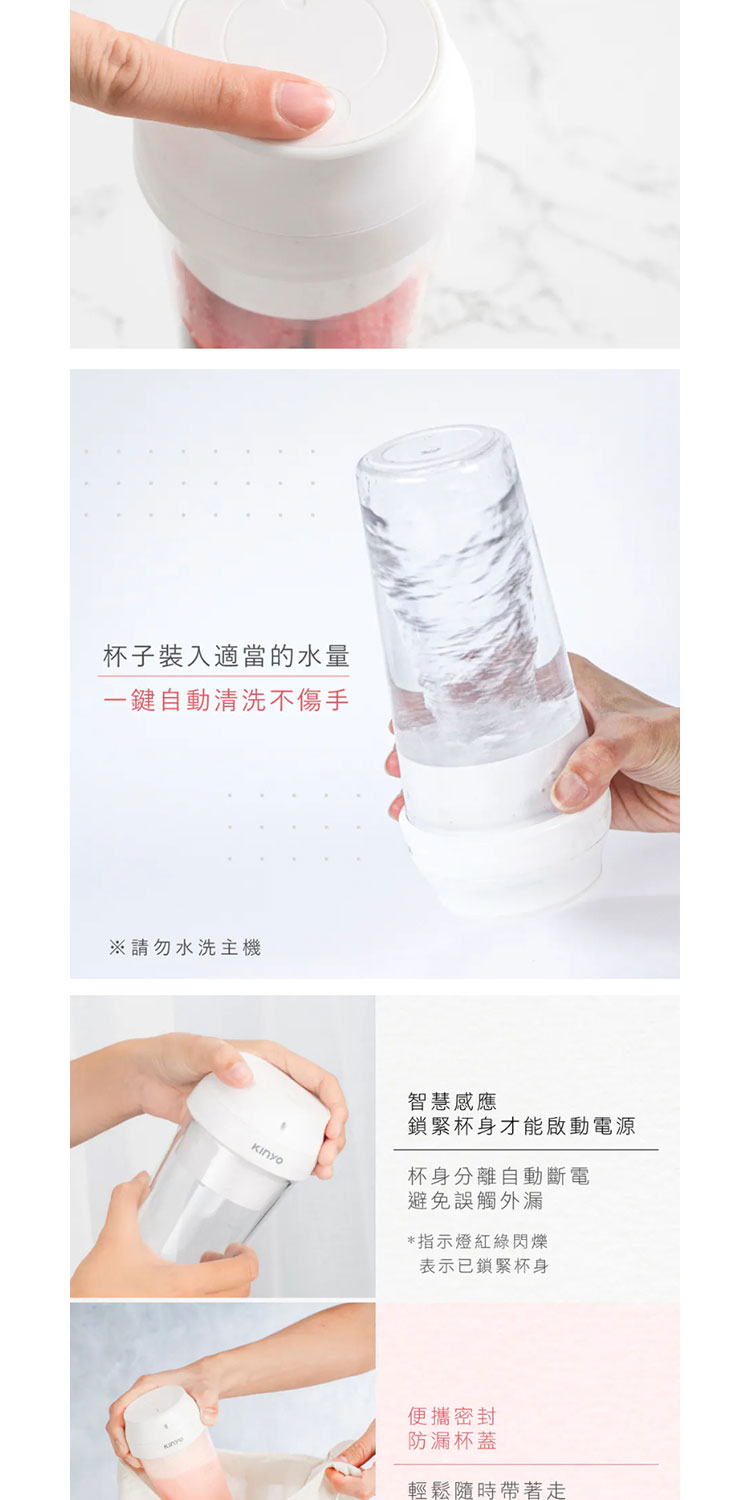 杯子裝入適當的水量
一鍵自動清洗不傷手

※請勿水洗主機

KINYO

智慧感應
鎖緊杯身才能啟動電源

杯身分離自動斷電
避免誤觸外漏

*指示燈紅綠閃爍
表示已鎖緊杯身

KINYO

便攜密封
防漏杯蓋

輕鬆隨時帶著走