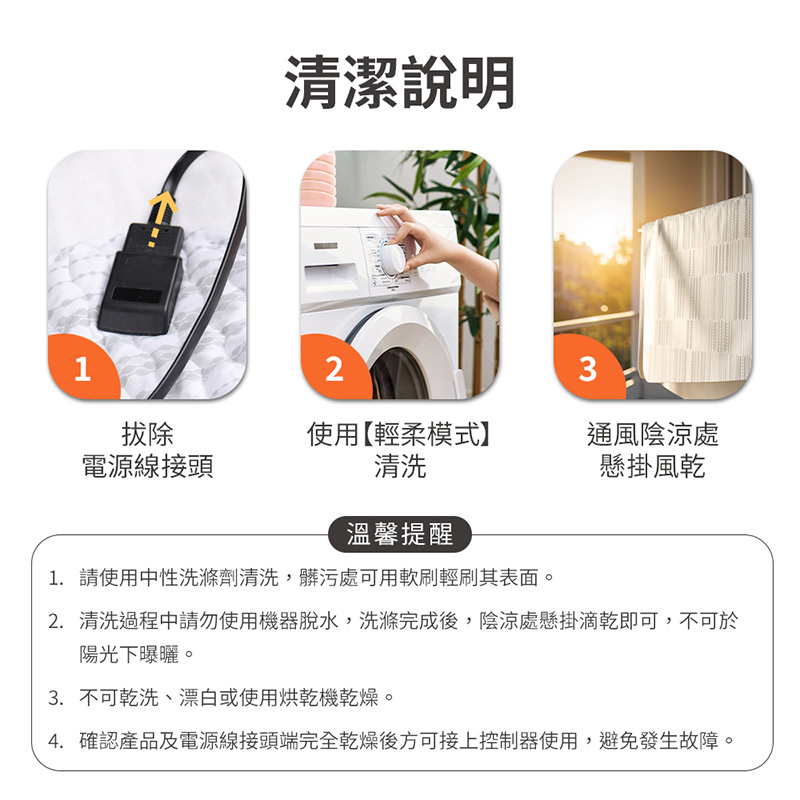 清潔說明

1
拔除
電源線接頭

2
使用【輕柔模式】
清洗

3
通風陰涼處
懸掛風乾

溫馨提醒

1. 請使用中性洗滌劑清洗，髒污處可用軟刷輕刷其表面。

2. 清洗過程中請勿使用機器脫水，洗滌完成後，陰涼處懸掛滴乾即可，不可於陽光下曝曬。

3. 不可乾洗、漂白或使用烘乾機乾燥。

4. 確認產品及電源線接頭端完全乾燥後方可接上控制器使用，避免發生故障。