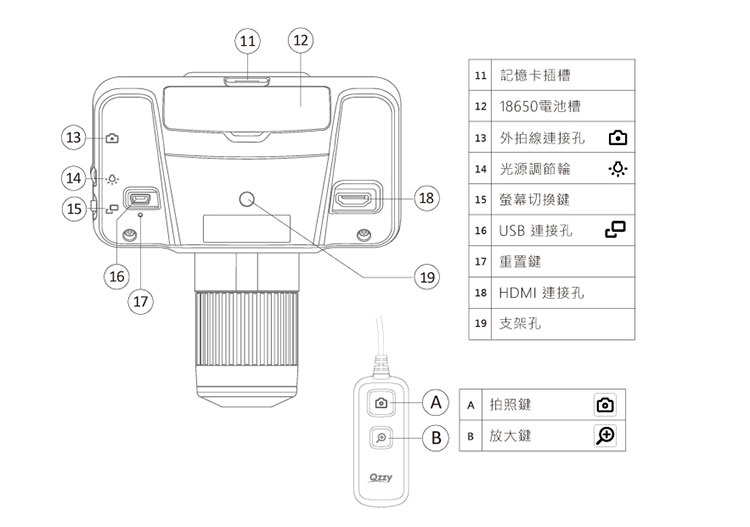 11
12
13
14
15
16
17
18
19

| 11 | 記憶卡插槽 |
|---|---|
| 12 | 18650電池槽 |
| 13 | 外拍線連接孔 |
| 14 | 光源調節輪 |
| 15 | 螢幕切換鍵 |
| 16 | USB 連接孔 |
| 17 | 重置鍵 |
| 18 | HDMI 連接孔 |
| 19 | 支架孔 |

A
B
Qzzy

| A | 拍照鍵 |
|---|---|
| B | 放大鍵 |