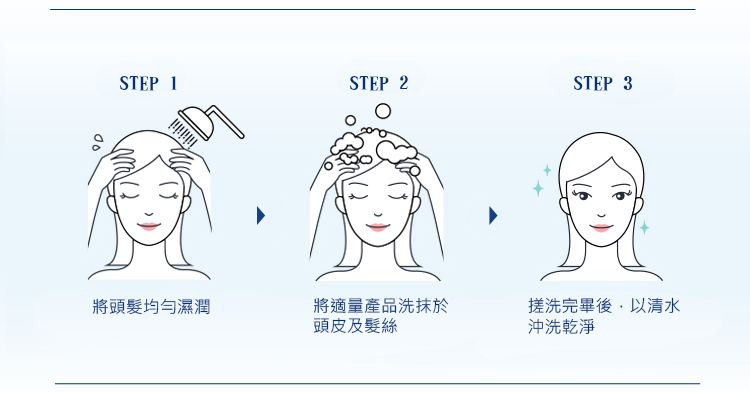 STEP 1

將頭髮均勻濕潤

STEP 2

將適量產品洗抹於頭皮及髮絲

STEP 3

搓洗完畢後，以清水沖洗乾淨