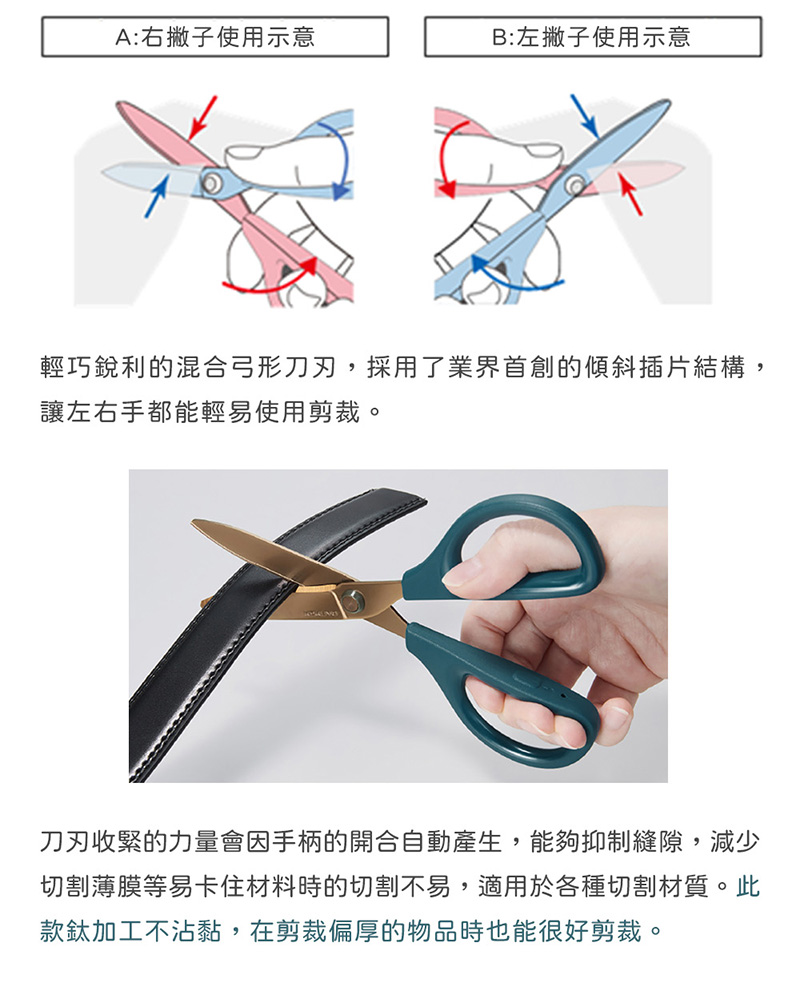 A:右撇子使用示意

B:左撇子使用示意

輕巧銳利的混合弓形刀刃，採用了業界首創的傾斜插片結構，讓左右手都能輕易使用剪裁。

刀刃收緊的力量會因手柄的開合自動產生，能夠抑制縫隙，減少切割薄膜等易卡住材料時的切割不易，適用於各種切割材質。此款鈦加工不沾黏，在剪裁偏厚的物品時也能很好剪裁。